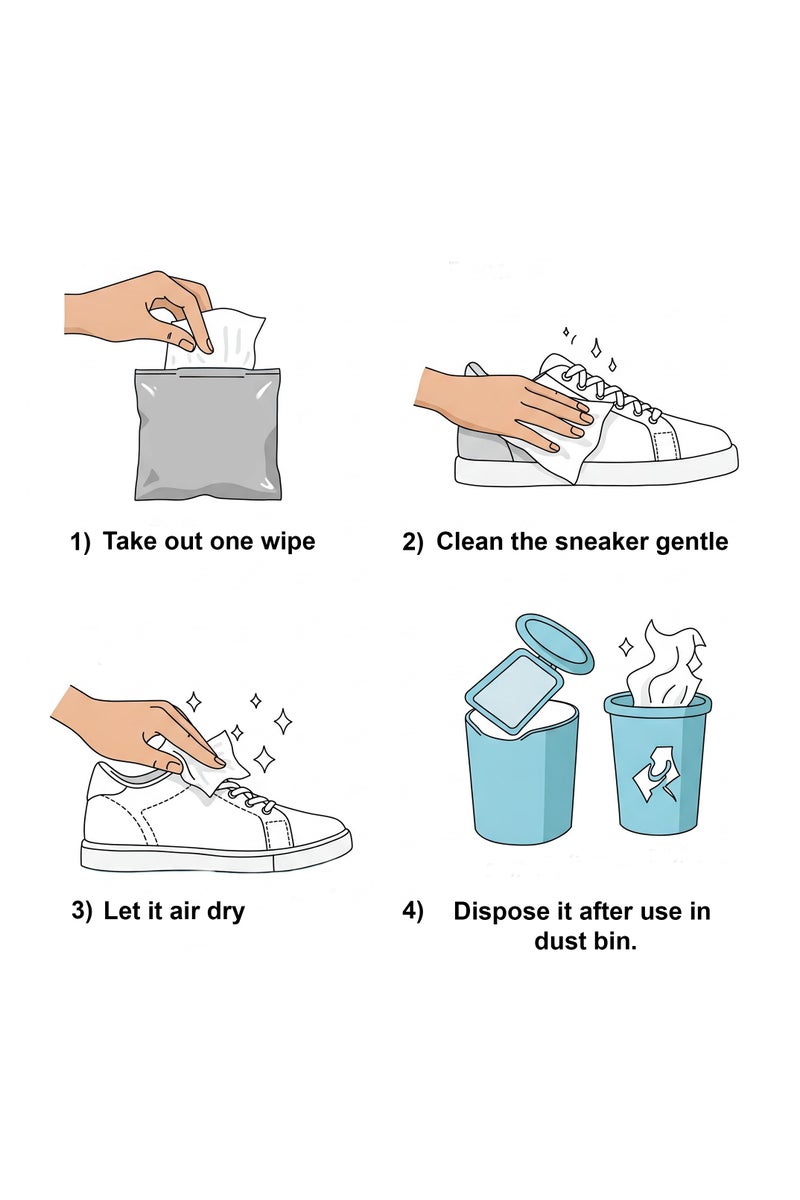 1) Take out one wipe

2) Clean the sneaker gentle

3) Let it air dry

4) Dispose it after use in dust bin.