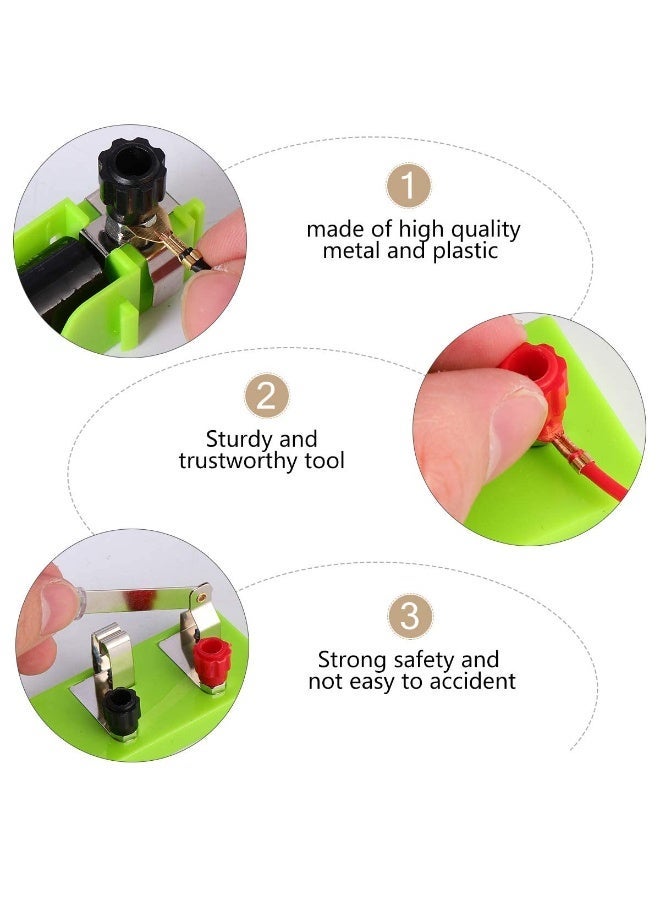 1
made of high quality metal and plastic

2
Sturdy and trustworthy tool

3
Strong safety and not easy to accident