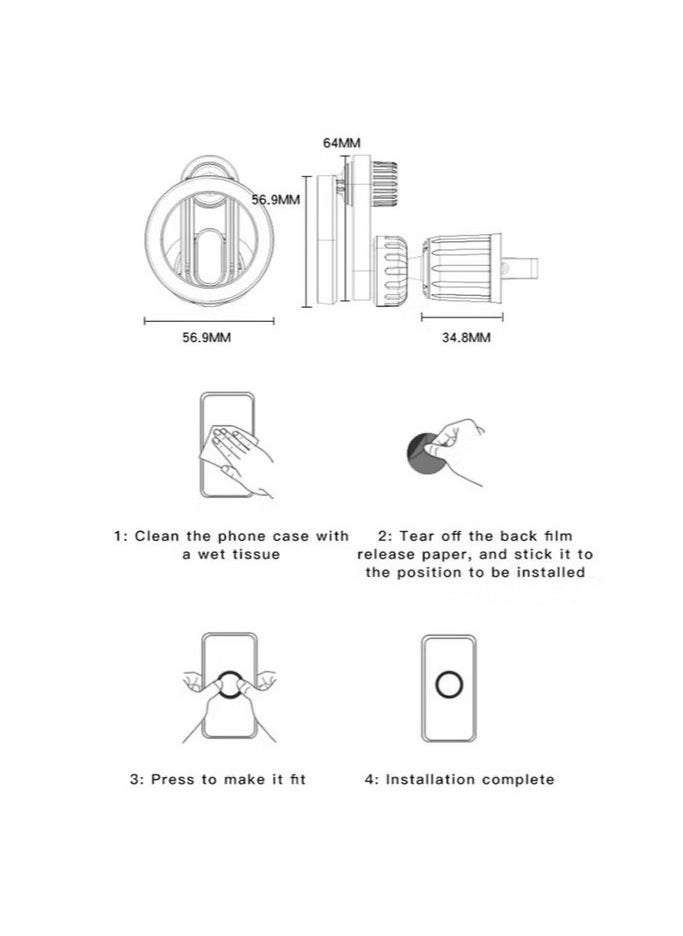 64MM

56.9MM

56.9MM

34.8MM

1: Clean the phone case with a wet tissue

2: Tear off the back film release paper, and stick it to the position to be installed

3: Press to make it fit

4: Installation complete