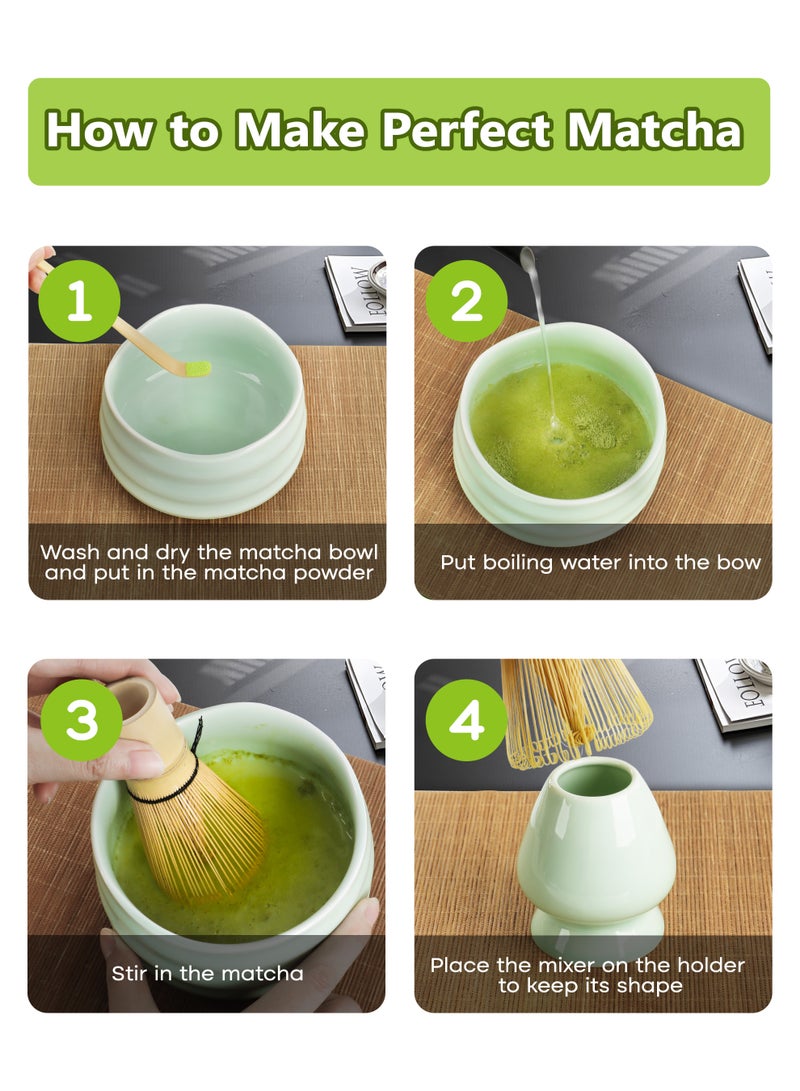 How to Make Perfect Matcha

1

FOLLOW

Wash and dry the matcha bowl and put in the matcha powder

2

Put boiling water into the bow

3

Stir in the matcha

4

FOLLOW

Place the mixer on the holder to keep its shape