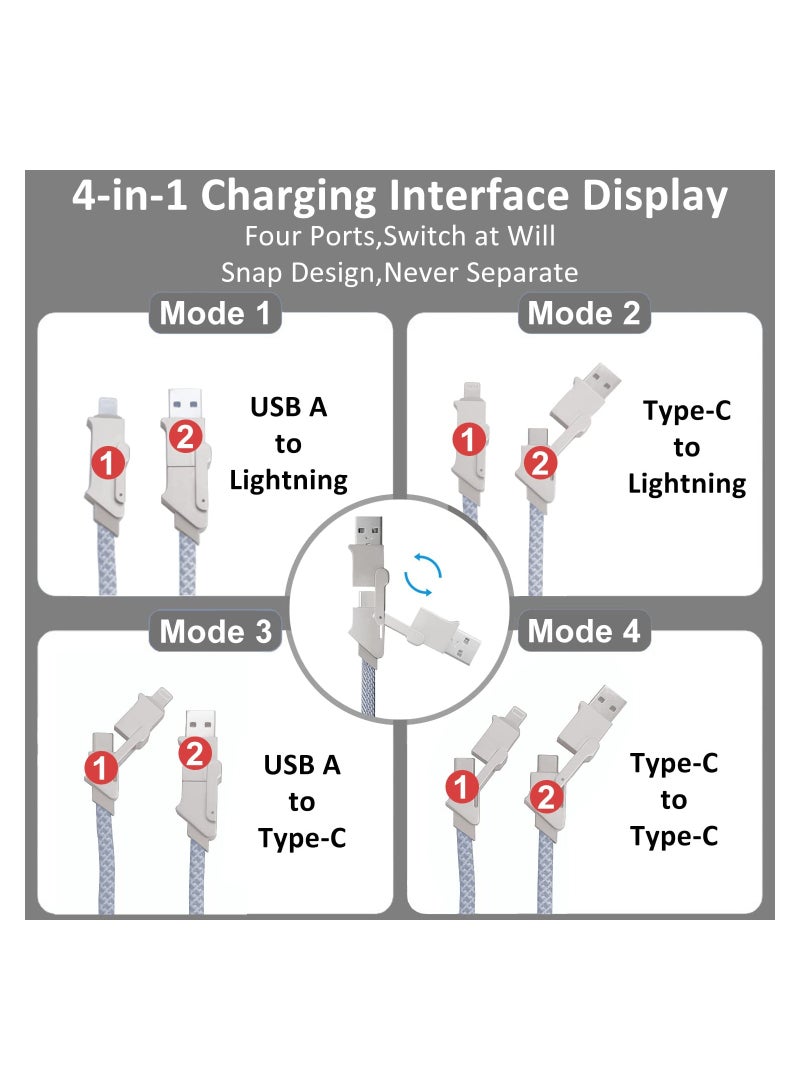 4-in-1 Charging Interface Display
Four Ports,Switch at Will
Snap Design,Never Separate

Mode 1
1 2
USB A to Lightning

Mode 2
1 2
Type-C to Lightning

Mode 3
1 2
USB A to Type-C

Mode 4
1 2
Type-C to Type-C