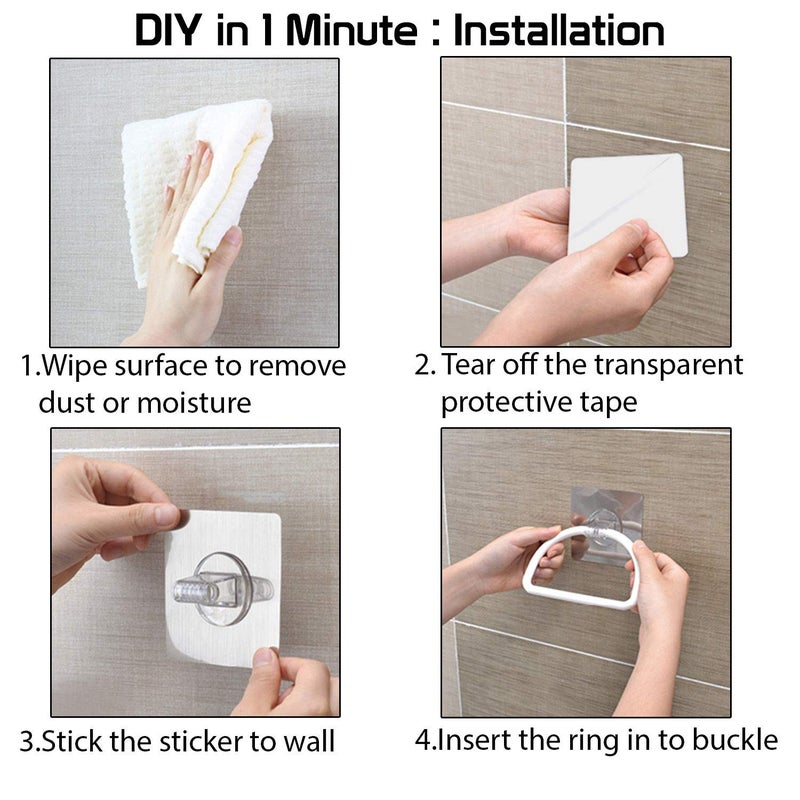 DIY in 1 Minute : Installation

1.Wipe surface to remove dust or moisture

2. Tear off the transparent protective tape

3.Stick the sticker to wall

4.Insert the ring in to buckle