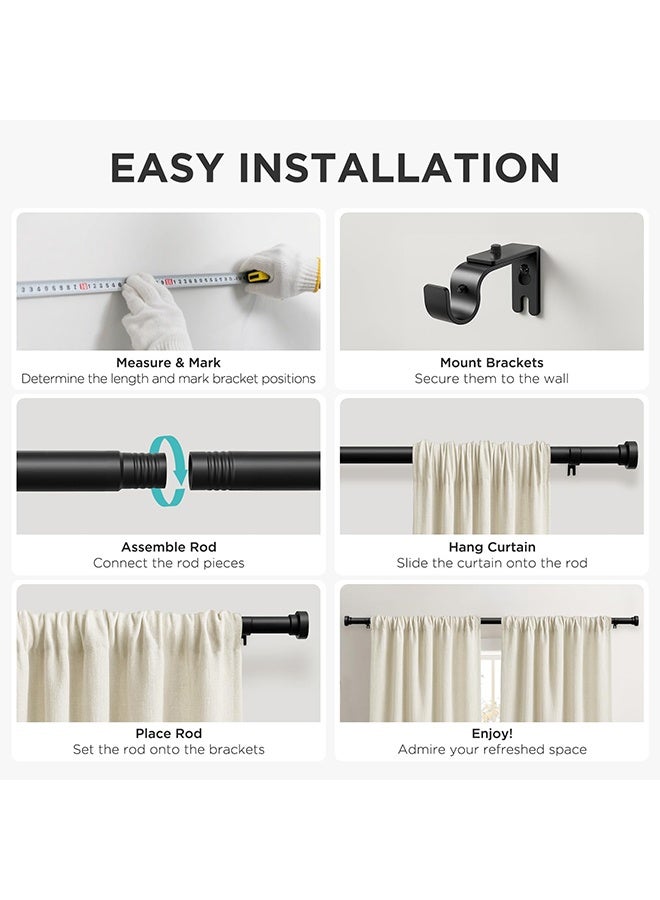 EASY INSTALLATION

Measure & Mark
Determine the length and mark bracket positions

Mount Brackets
Secure them to the wall

Assemble Rod
Connect the rod pieces

Hang Curtain
Slide the curtain onto the rod

Place Rod
Set the rod onto the brackets

Enjoy!
Admire your refreshed space