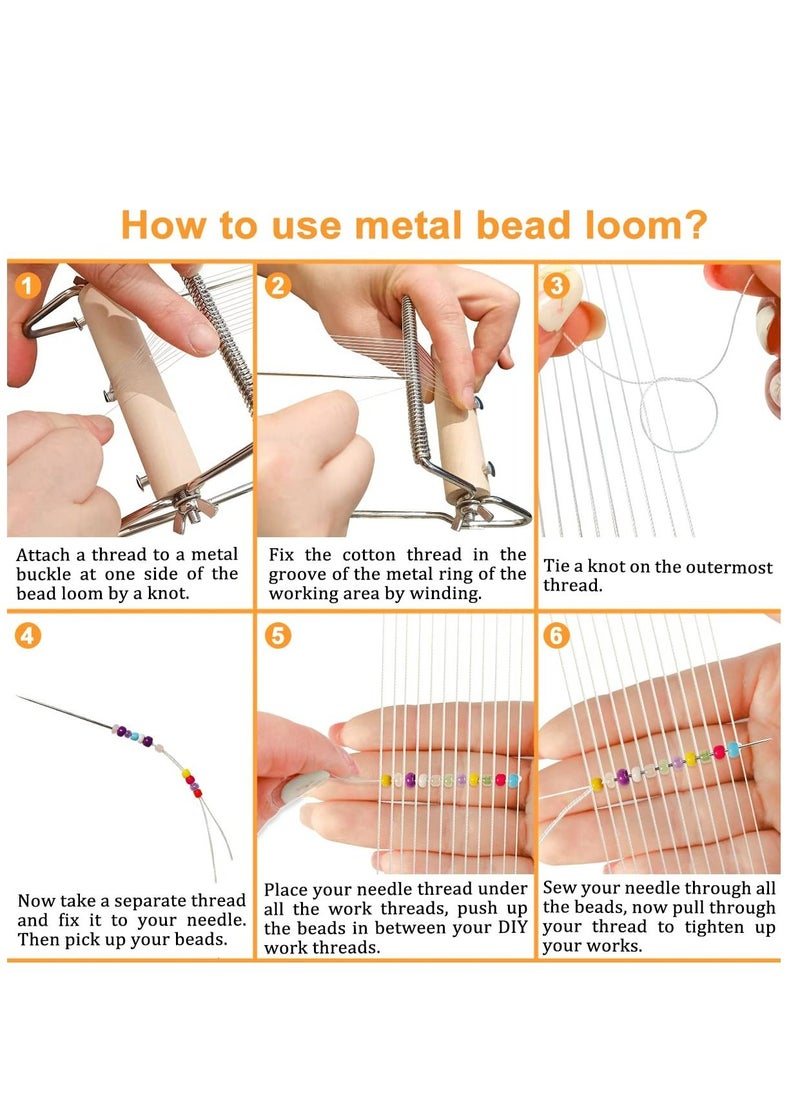 How to use metal bead loom?

1
Attach a thread to a metal buckle at one side of the bead loom by a knot.

2
Fix the cotton thread in the groove of the metal ring of the working area by winding.

3
Tie a knot on the outermost thread.

4
Now take a separate thread and fix it to your needle. Then pick up your beads.

5
Place your needle thread under all the work threads, push up the beads in between your DIY work threads.

6
Sew your needle through all the beads, now pull through your thread to tighten up your works.