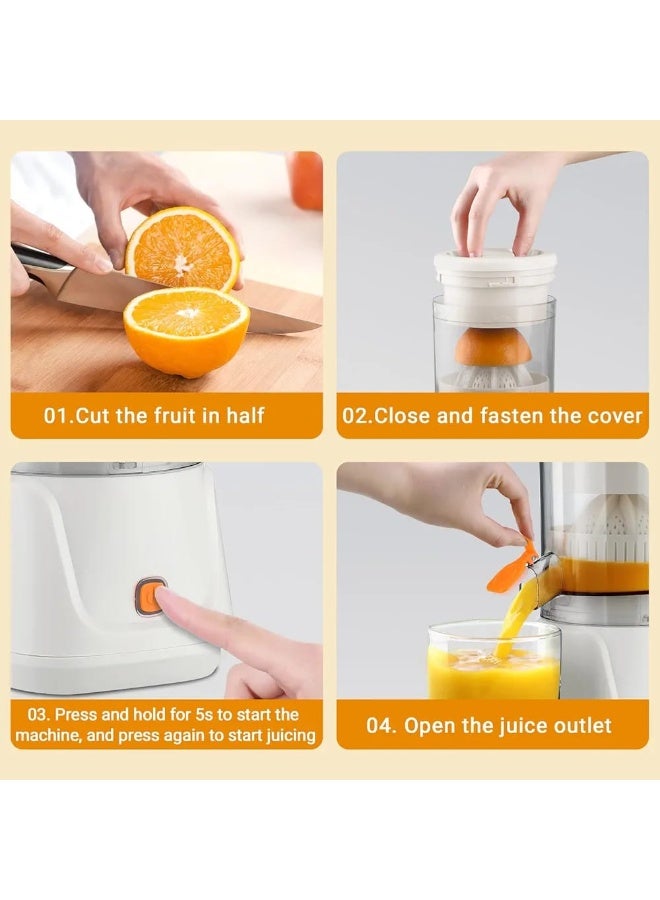 01.Cut the fruit in half

02.Close and fasten the cover

03. Press and hold for 5s to start the machine, and press again to start juicing

04. Open the juice outlet