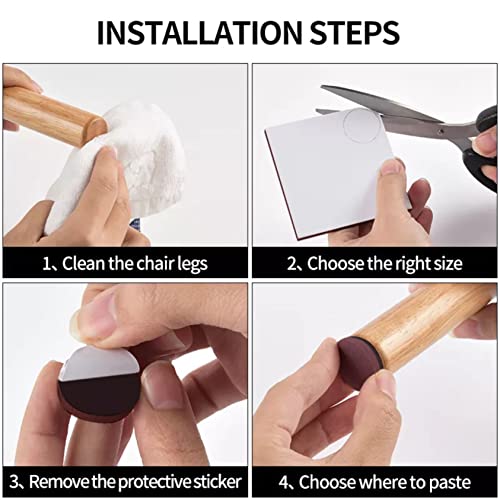 INSTALLATION STEPS

1、Clean the chair legs

2、Choose the right size

3、Remove the protective sticker

4、Choose where to paste