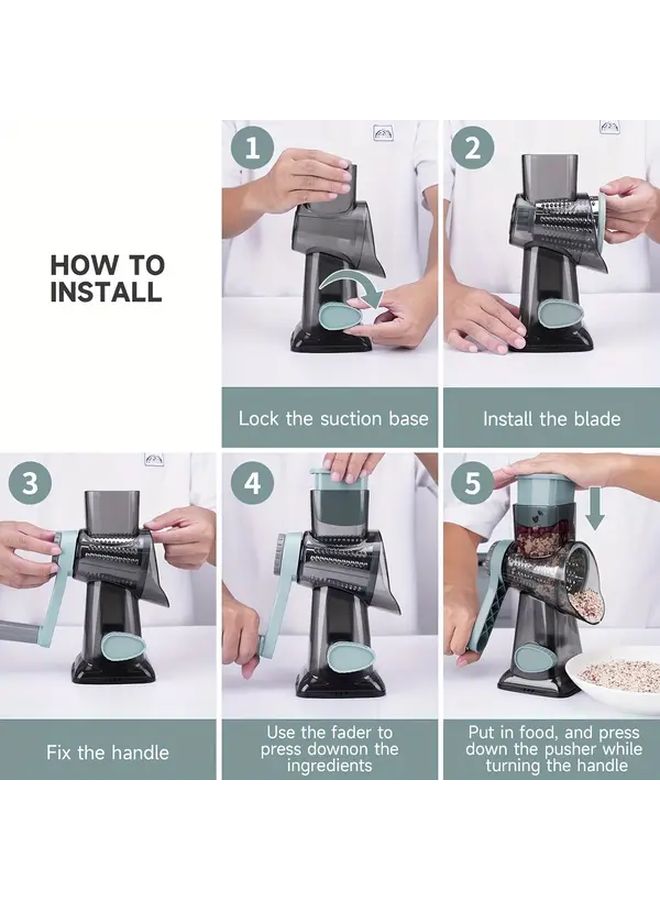 HOW TO INSTALL

1

Lock the suction base

2

Install the blade

3

Fix the handle

4

Use the fader to press downon the ingredients

5

Put in food, and press down the pusher while turning the handle