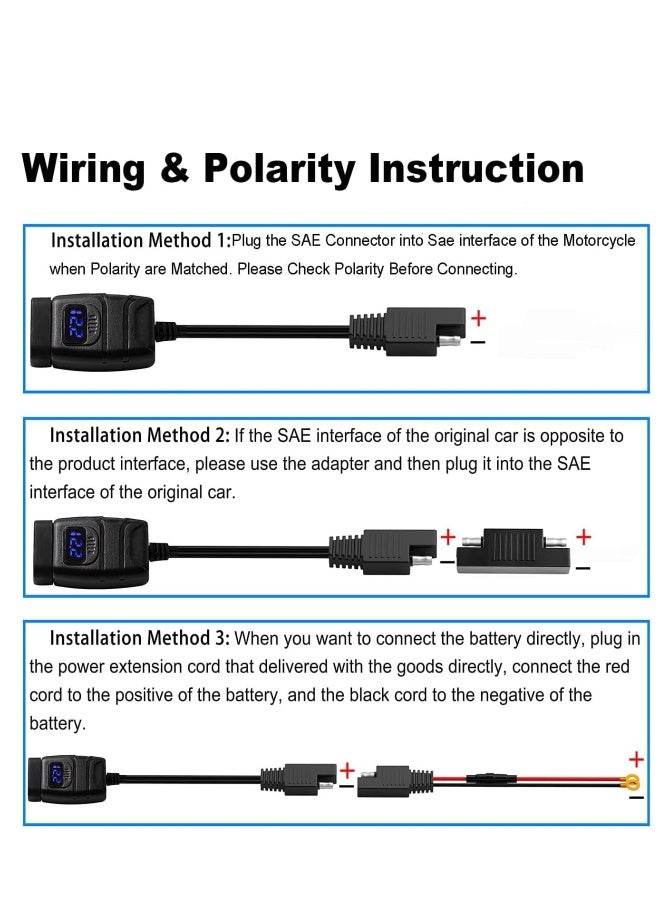 Wiring & Polarity Instruction

Installation Method 1:Plug the SAE Connector into Sae interface of the Motorcycle when Polarity are Matched. Please Check Polarity Before Connecting.

12.2

+
−

Installation Method 2: If the SAE interface of the original car is opposite to the product interface, please use the adapter and then plug it into the SAE interface of the original car.

12.2

+
−
+
−

Installation Method 3: When you want to connect the battery directly, plug in the power extension cord that delivered with the goods directly, connect the red cord to the positive of the battery, and the black cord to the negative of the battery.

12.2

+
−
+
−