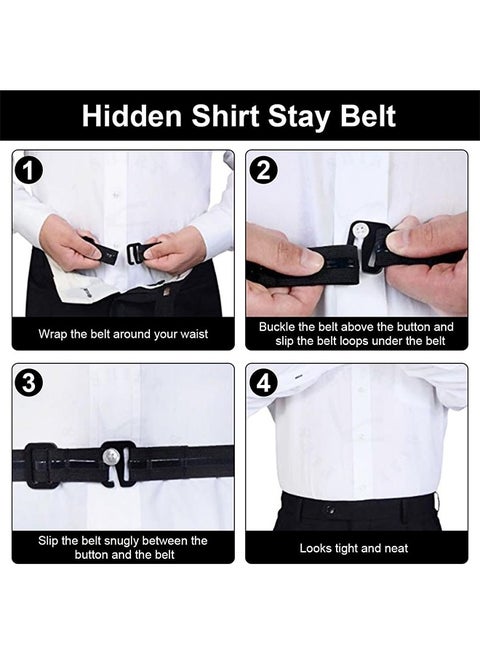 Hidden Shirt Stay Belt

1

Wrap the belt around your waist

2

Buckle the belt above the button and slip the belt loops under the belt

3

Slip the belt snugly between the button and the belt

4

Looks tight and neat