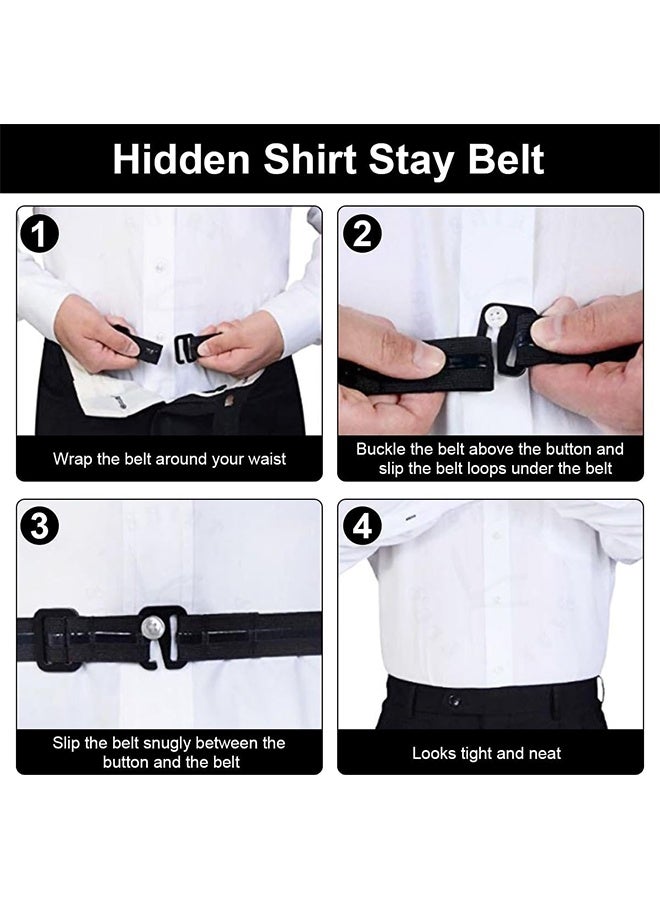 Hidden Shirt Stay Belt

1

Wrap the belt around your waist

2

Buckle the belt above the button and slip the belt loops under the belt

3

Slip the belt snugly between the button and the belt

4

Looks tight and neat