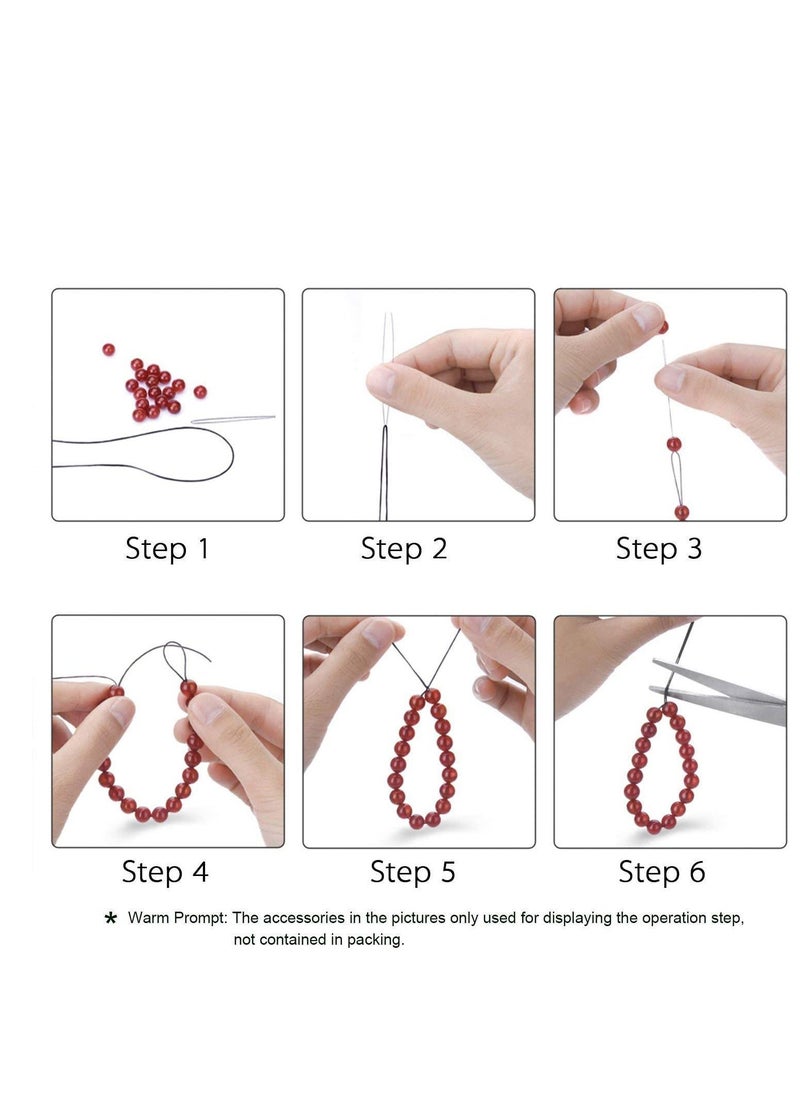 Step 1

Step 2

Step 3

Step 4

Step 5

Step 6

* Warm Prompt: The accessories in the pictures only used for displaying the operation step, not contained in packing.