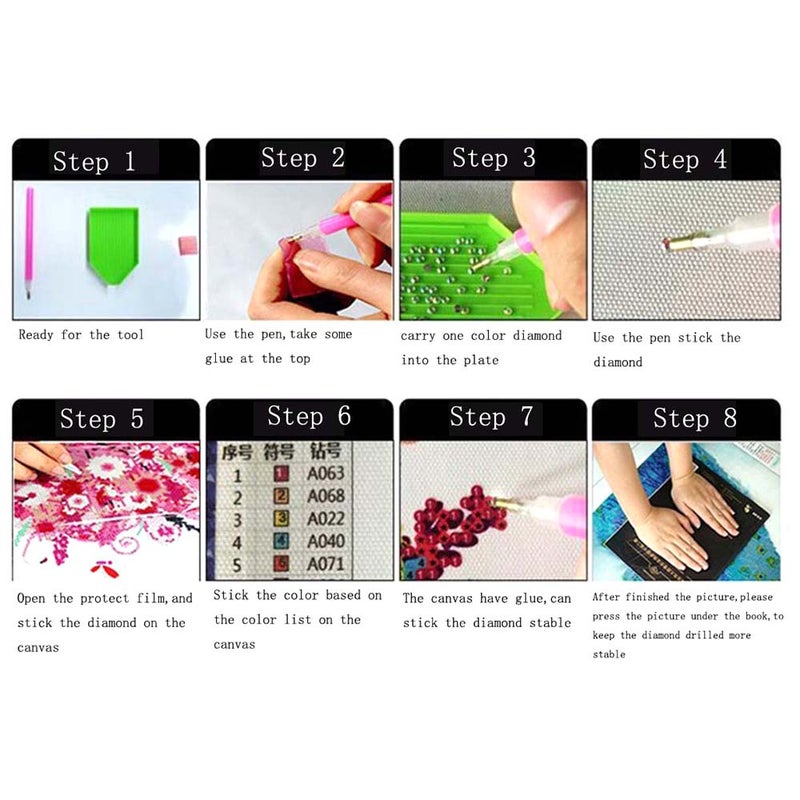 Step 1

Ready for the tool

Step 2

Use the pen, take some glue at the top

Step 3

carry one color diamond into the plate

Step 4

Use the pen stick the diamond

Step 5

Open the protect film, and stick the diamond on the canvas

Step 6

| 序号 | 符号 | 钻号 |
|---|---|---|
| 1 | 1 | A063 |
| 2 | 2 | A068 |
| 3 | 3 | A022 |
| 4 | 4 | A040 |
| 5 | 5 | A071 |

Stick the color based on the color list on the canvas

Step 7

The canvas have glue, can stick the diamond stable

Step 8

After finished the picture, please press the picture under the book, to keep the diamond drilled more stable