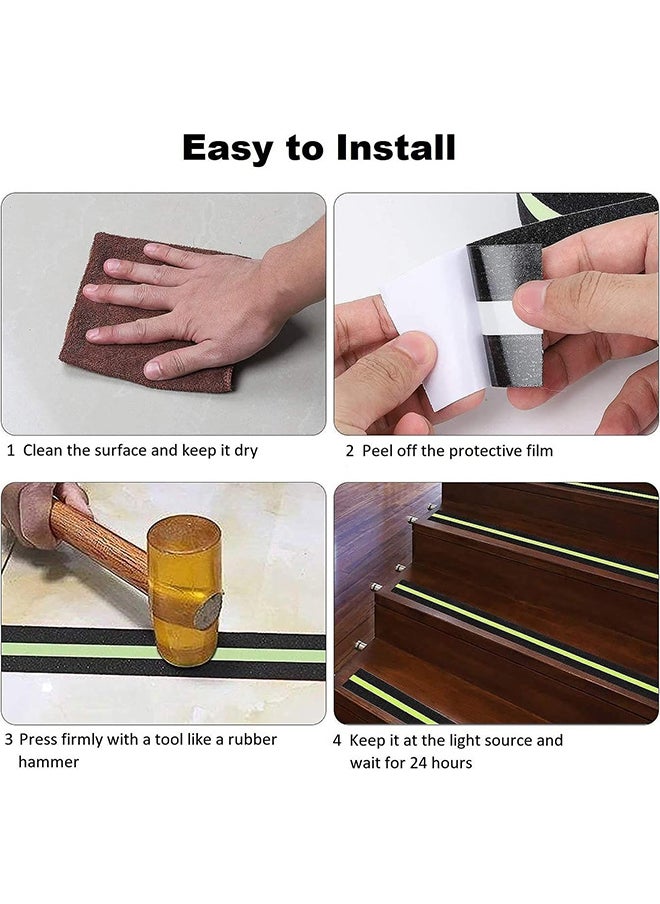 Easy to Install

1 Clean the surface and keep it dry

2 Peel off the protective film

3 Press firmly with a tool like a rubber hammer

4 Keep it at the light source and wait for 24 hours