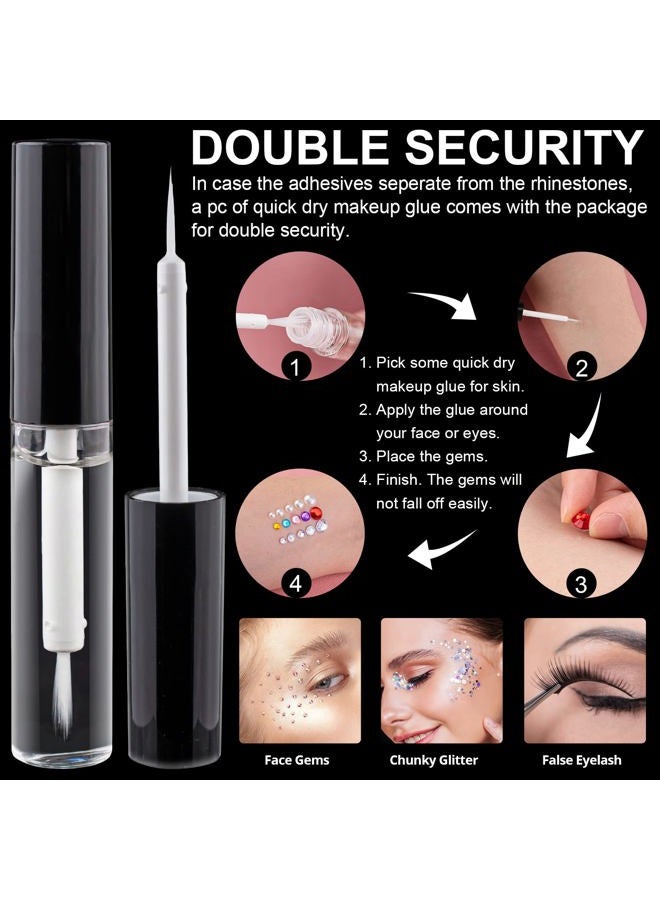 DOUBLE SECURITY

In case the adhesives seperate from the rhinestones, a pc of quick dry makeup glue comes with the package for double security.

1

2

1. Pick some quick dry makeup glue for skin.
2. Apply the glue around your face or eyes.
3. Place the gems.
4. Finish. The gems will not fall off easily.

4

3

Face Gems

Chunky Glitter

False Eyelash