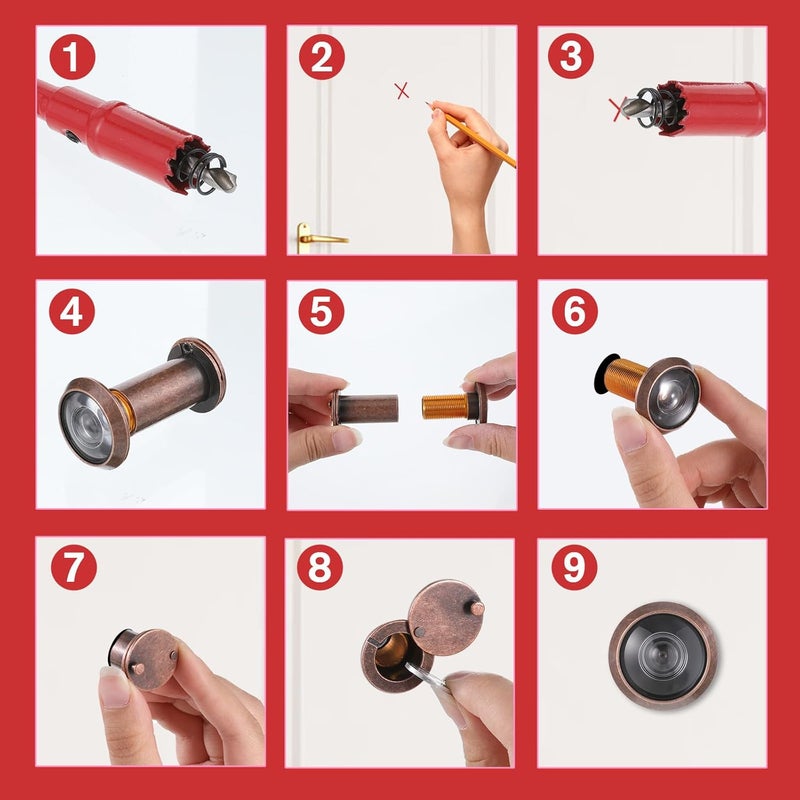 1

2

3

4

5

6

7

8

9