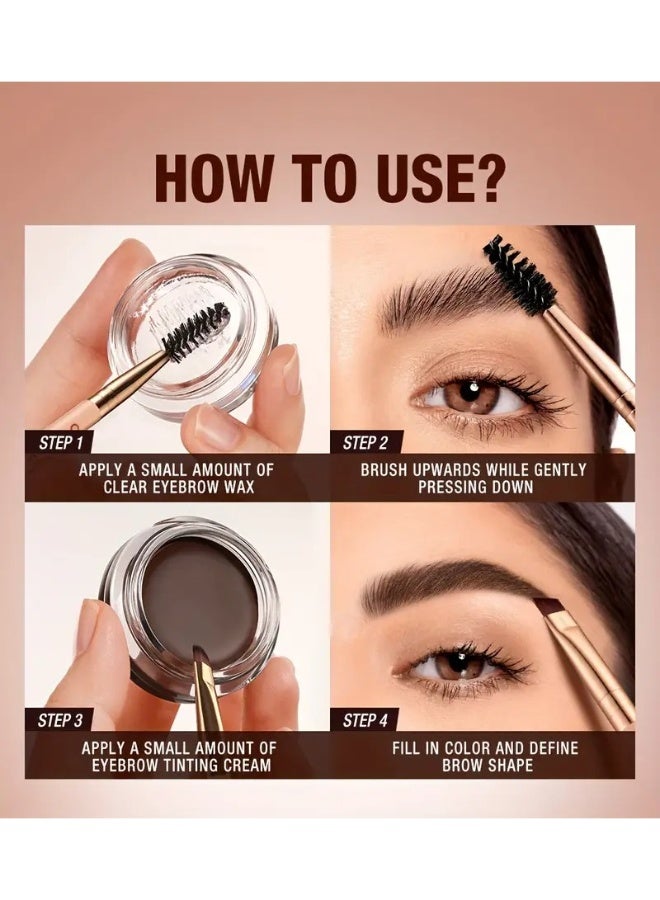 HOW TO USE?

STEP 1
APPLY A SMALL AMOUNT OF CLEAR EYEBROW WAX

STEP 2
BRUSH UPWARDS WHILE GENTLY PRESSING DOWN

STEP 3
APPLY A SMALL AMOUNT OF EYEBROW TINTING CREAM

STEP 4
FILL IN COLOR AND DEFINE BROW SHAPE