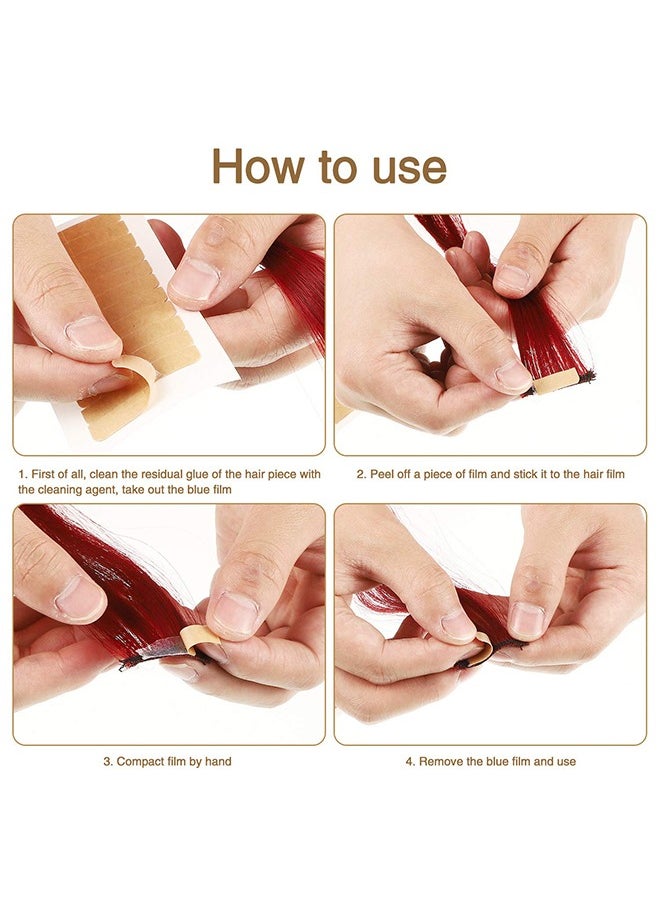 How to use

1. First of all, clean the residual glue of the hair piece with the cleaning agent, take out the blue film

2. Peel off a piece of film and stick it to the hair film

3. Compact film by hand

4. Remove the blue film and use