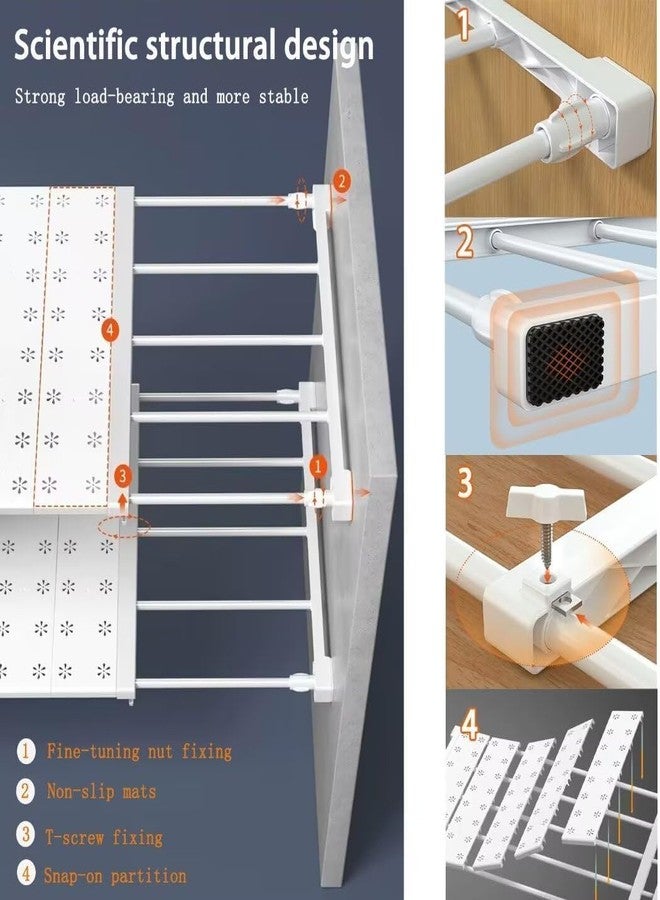 Scientific structural design

Strong load-bearing and more stable

2

4

3

1

1 Fine-tuning nut fixing

2 Non-slip mats

3 T-screw fixing

4 Snap-on partition

1

2

3

4