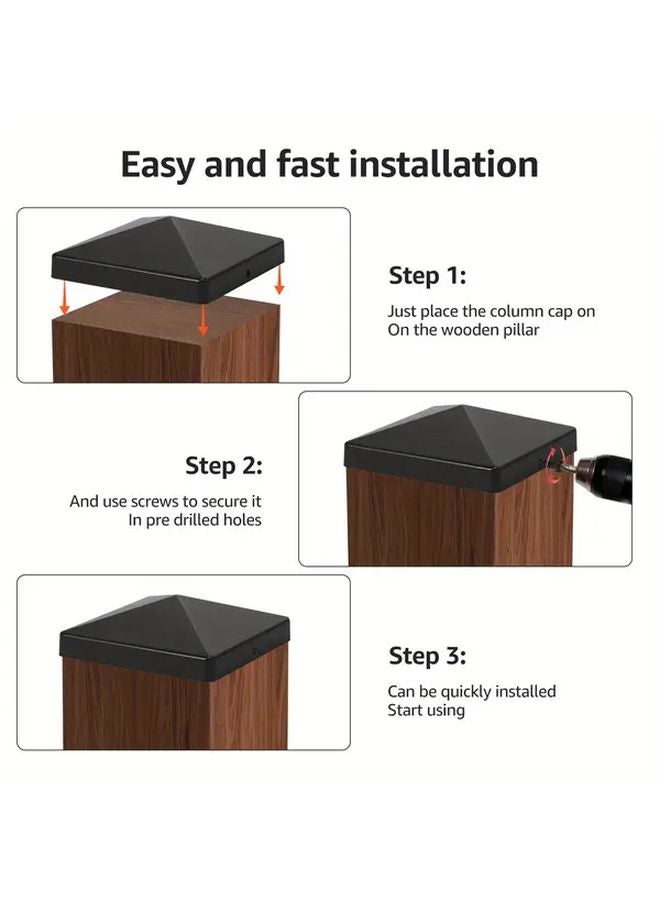 Easy and fast installation

Step 1:

Just place the column cap on
On the wooden pillar

Step 2:

And use screws to secure it
In pre drilled holes

Step 3:

Can be quickly installed
Start using