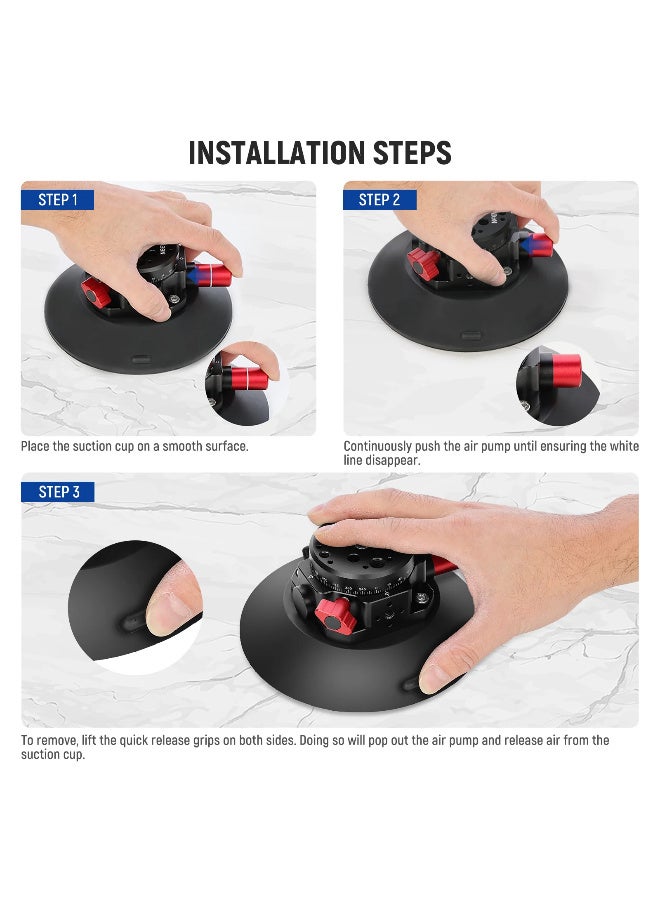 INSTALLATION STEPS

STEP 1

Place the suction cup on a smooth surface.

STEP 2

Continuously push the air pump until ensuring the white line disappear.

STEP 3

To remove, lift the quick release grips on both sides. Doing so will pop out the air pump and release air from the suction cup.