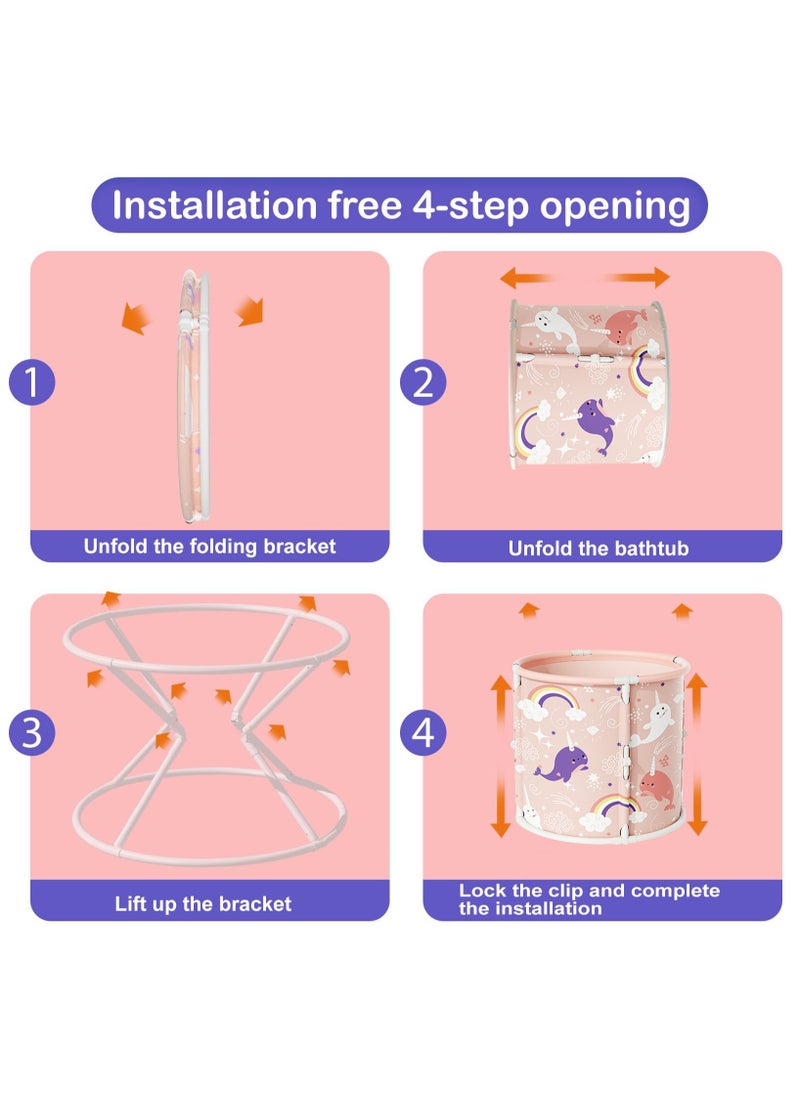 Installation free 4-step opening

1

Unfold the folding bracket

2

Unfold the bathtub

3

Lift up the bracket

4

Lock the clip and complete the installation