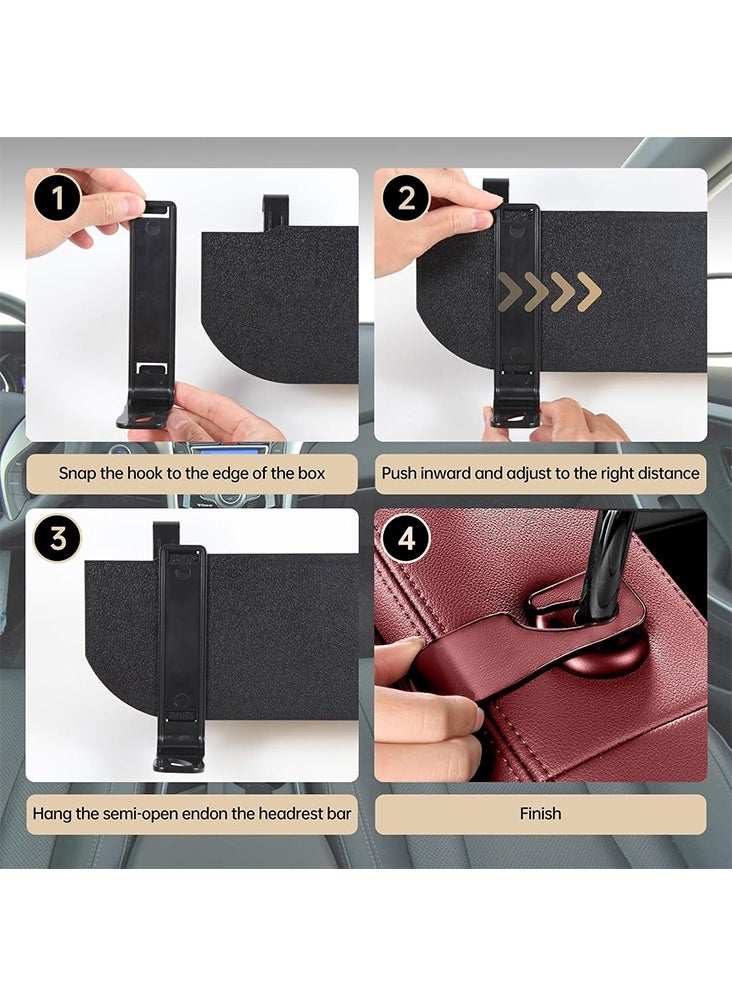 1

Snap the hook to the edge of the box

2

Push inward and adjust to the right distance

3

Hang the semi-open endon the headrest bar

4

Finish