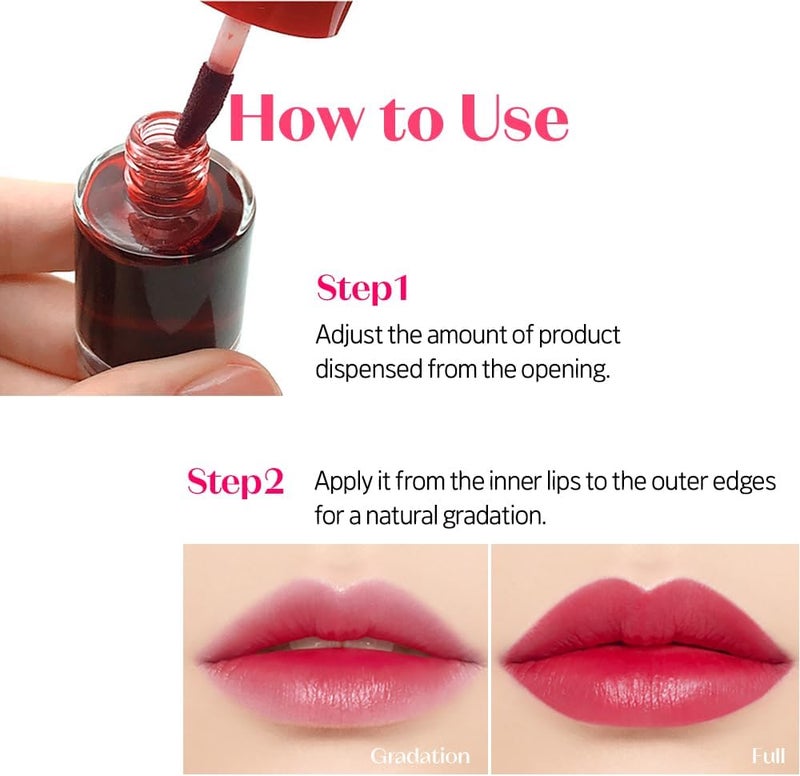 How to Use

Step1
Adjust the amount of product dispensed from the opening.

Step2 Apply it from the inner lips to the outer edges for a natural gradation.

Gradation

Full