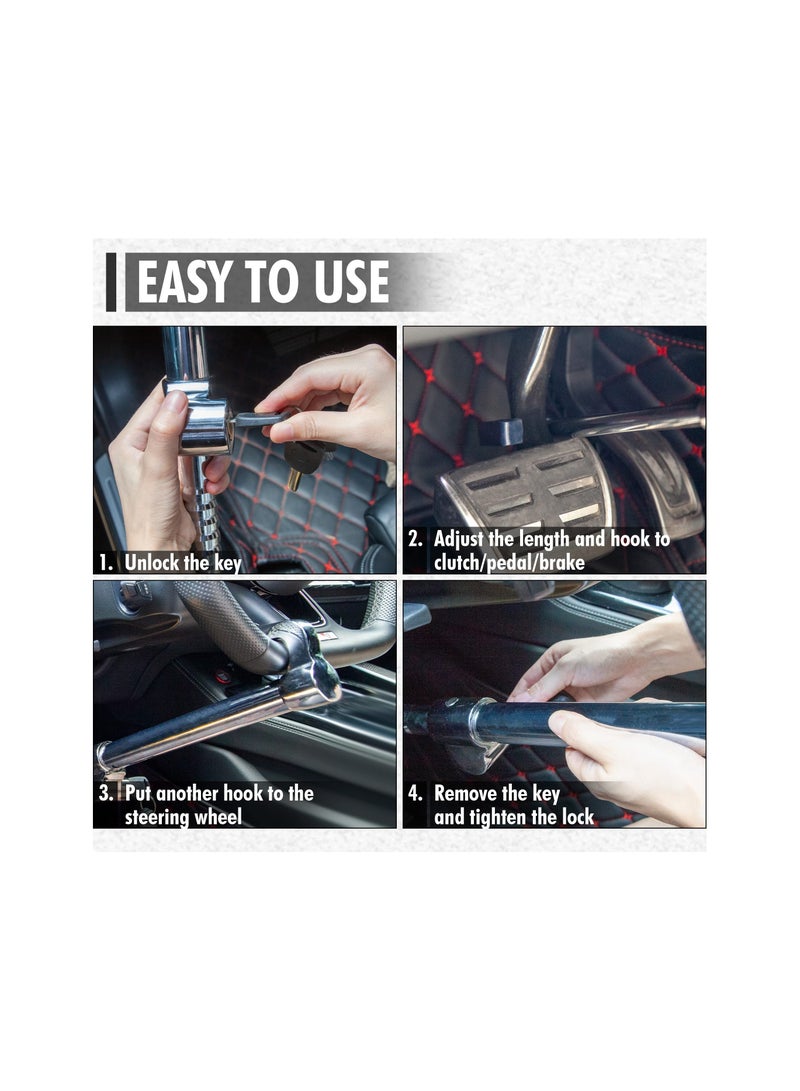 EASY TO USE

1. Unlock the key

2. Adjust the length and hook to clutch/pedal/brake

3. Put another hook to the steering wheel

4. Remove the key and tighten the lock