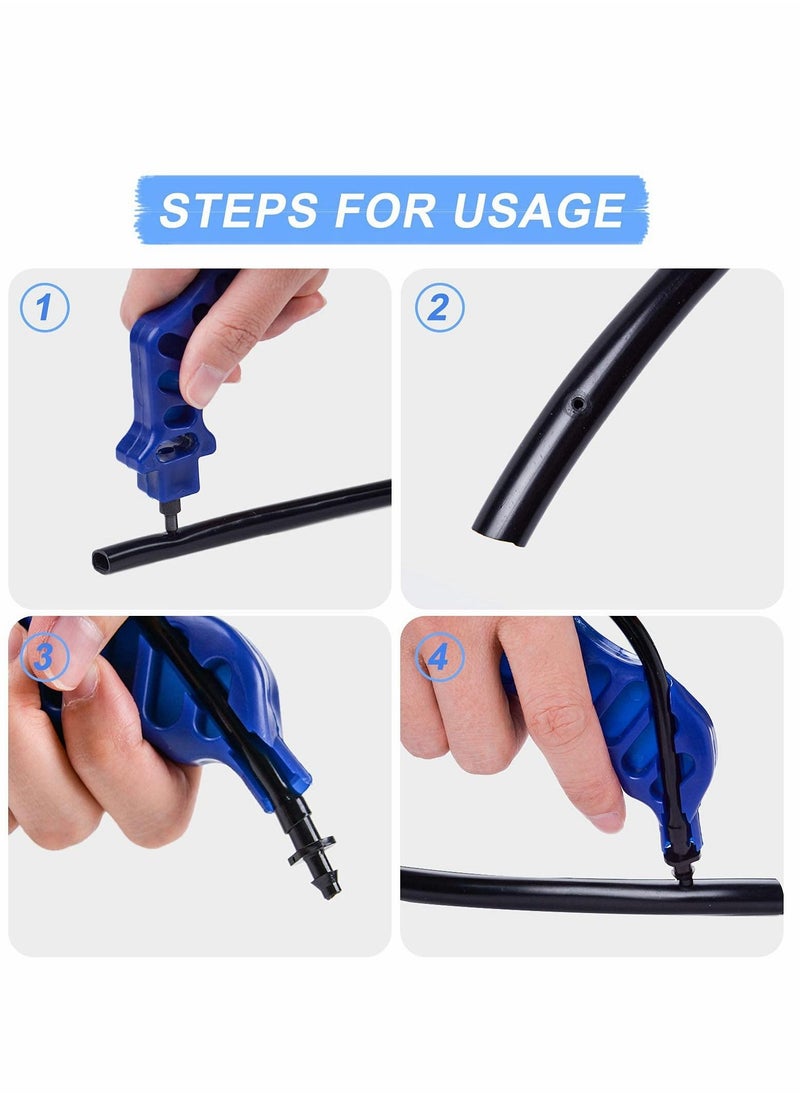 STEPS FOR USAGE

1

2

3

4