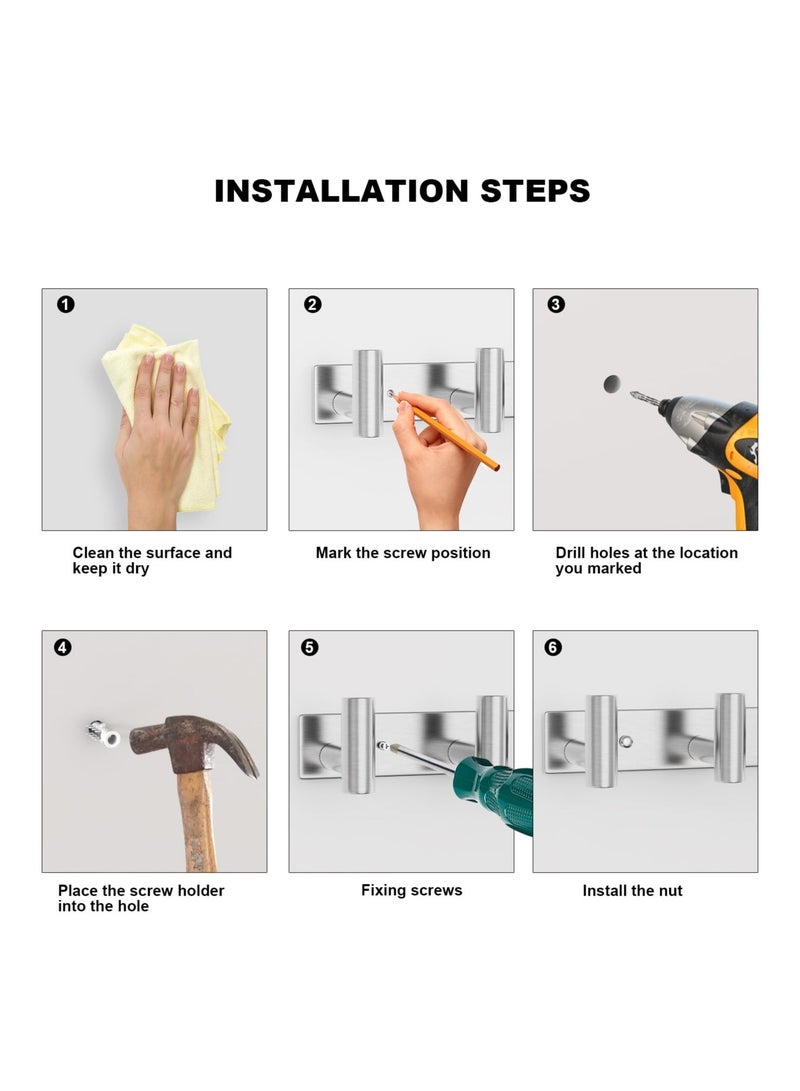 INSTALLATION STEPS

1

Clean the surface and keep it dry

2

Mark the screw position

3

Drill holes at the location you marked

4

Place the screw holder into the hole

5

Fixing screws

6

Install the nut