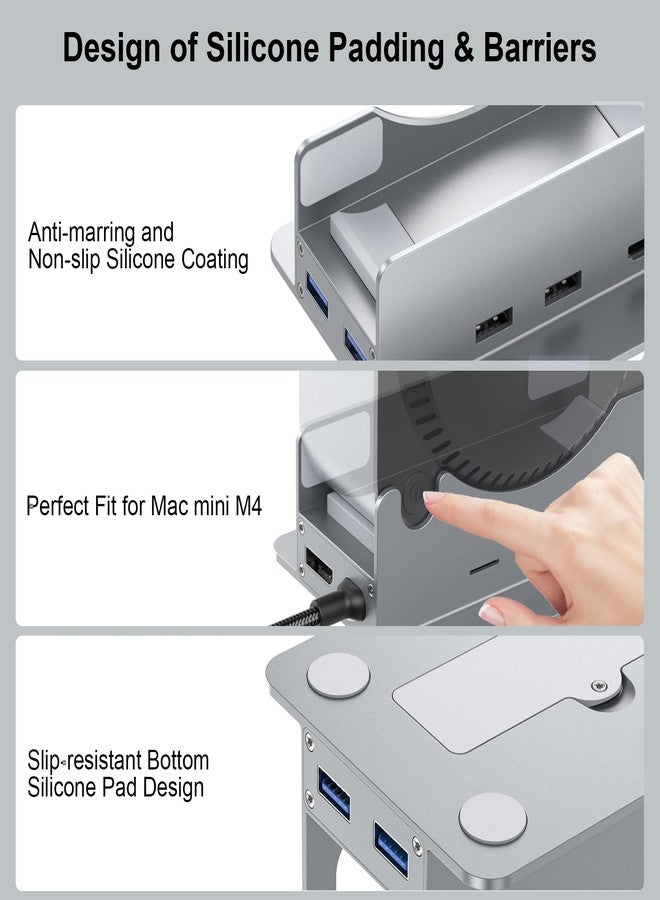 Design of Silicone Padding & Barriers

Anti-marring and Non-slip Silicone Coating

Perfect Fit for Mac mini M4

Slip-resistant Bottom Silicone Pad Design