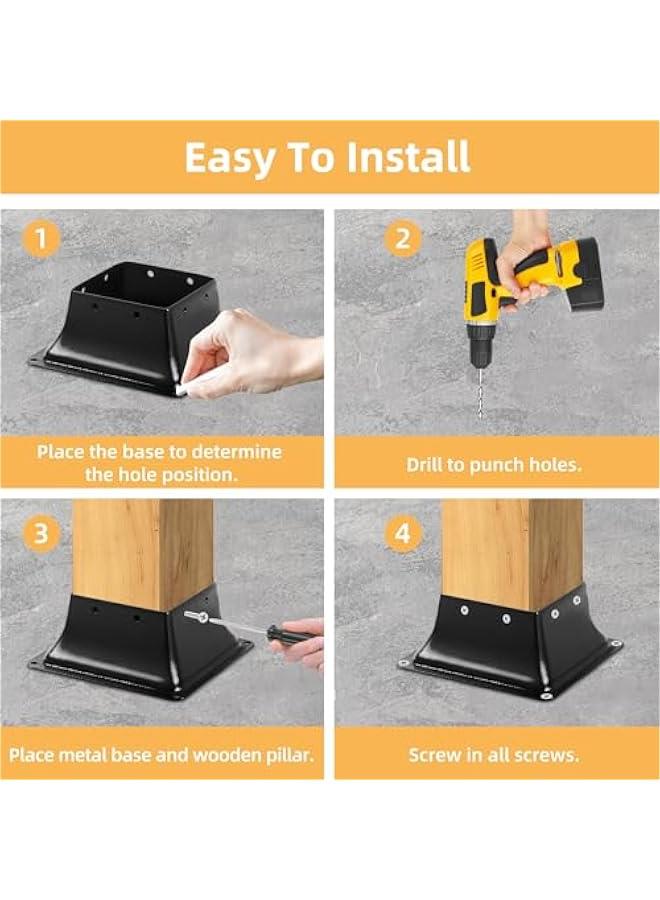 Easy To Install

1

Place the base to determine the hole position.

2

Drill to punch holes.

3

Place metal base and wooden pillar.

4

Screw in all screws.