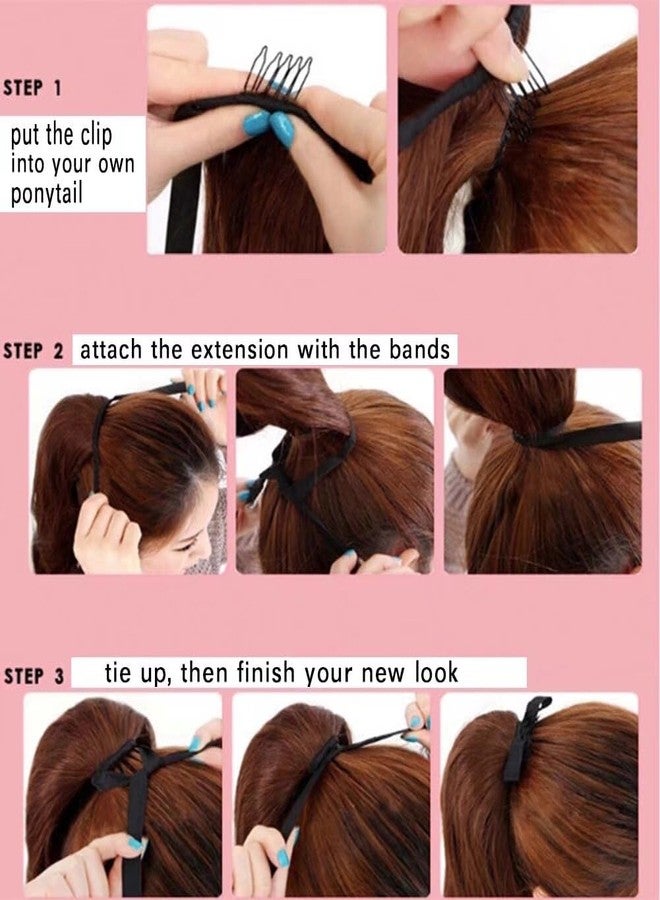 STEP 1

put the clip into your own ponytail

STEP 2 attach the extension with the bands

STEP 3 tie up, then finish your new look