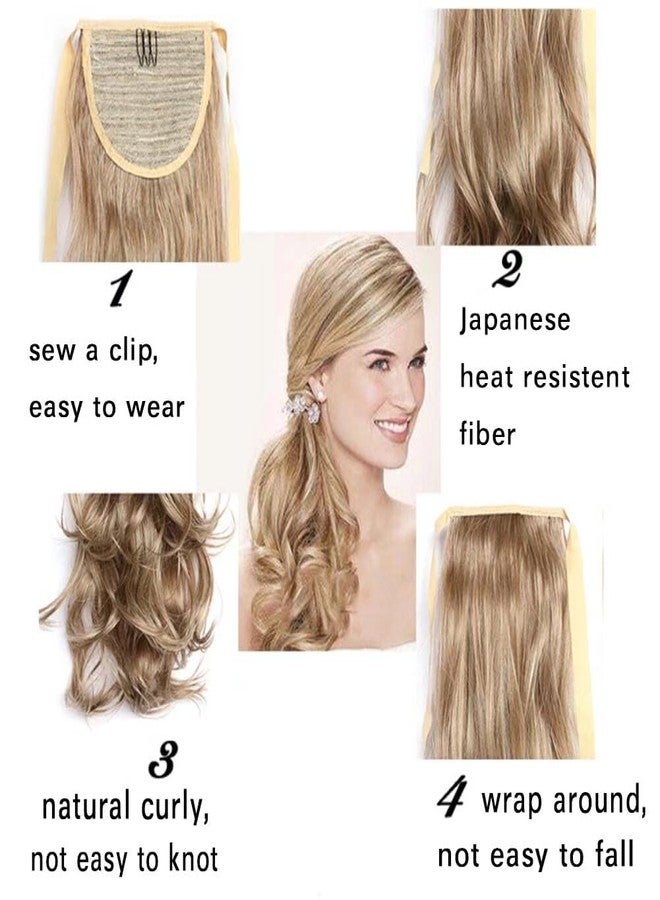 1
sew a clip,
easy to wear

2
Japanese
heat resistent
fiber

3
natural curly,
not easy to knot

4 wrap around,
not easy to fall