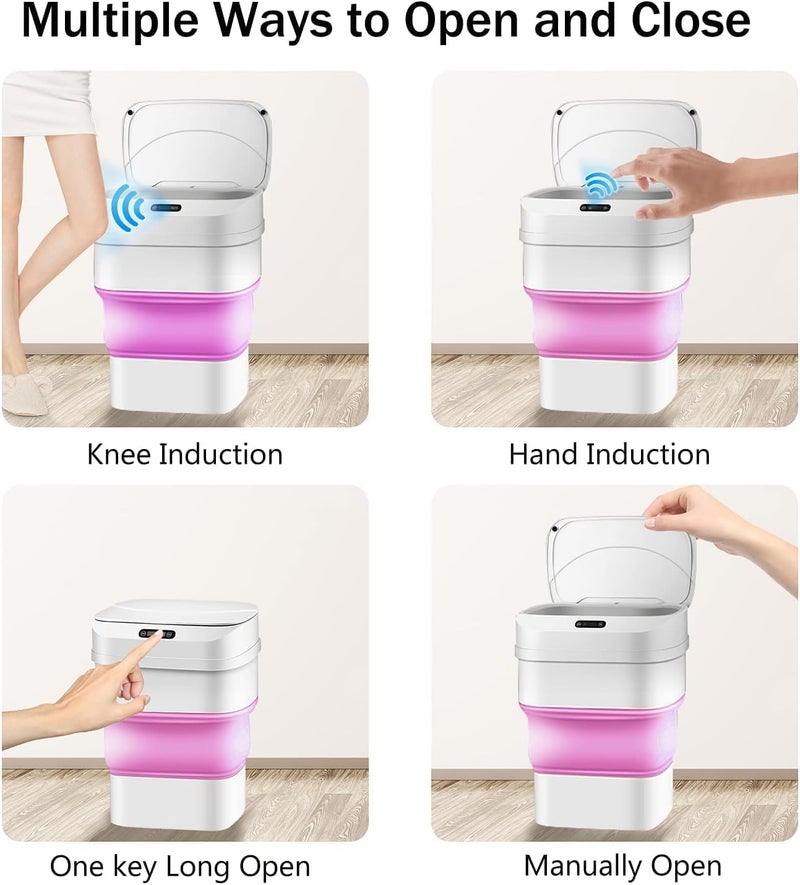 Multiple Ways to Open and Close

Knee Induction

Hand Induction

One key Long Open

Manually Open