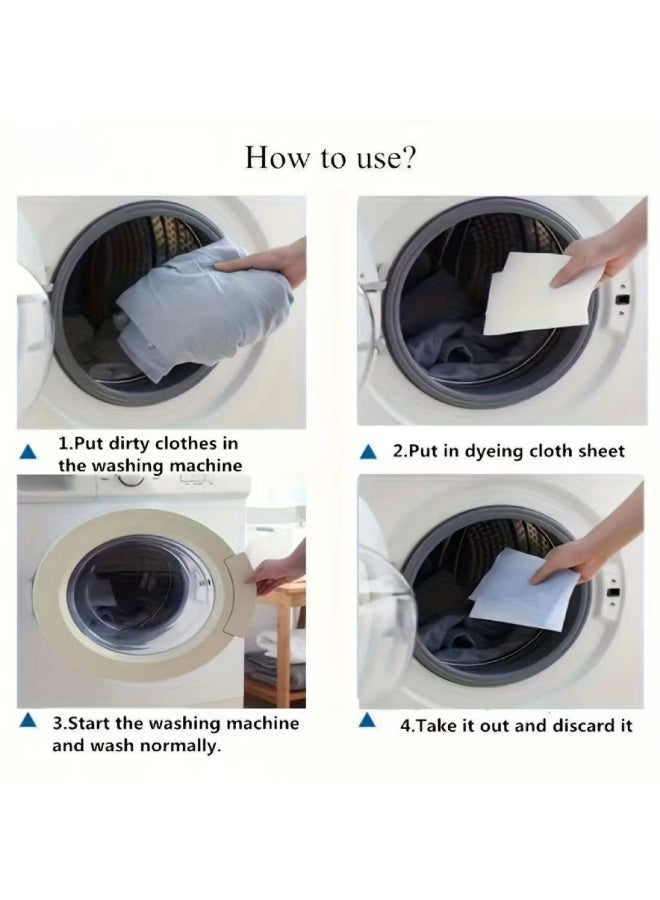 How to use?

1.Put dirty clothes in the washing machine

2.Put in dyeing cloth sheet

3.Start the washing machine and wash normally.

4.Take it out and discard it