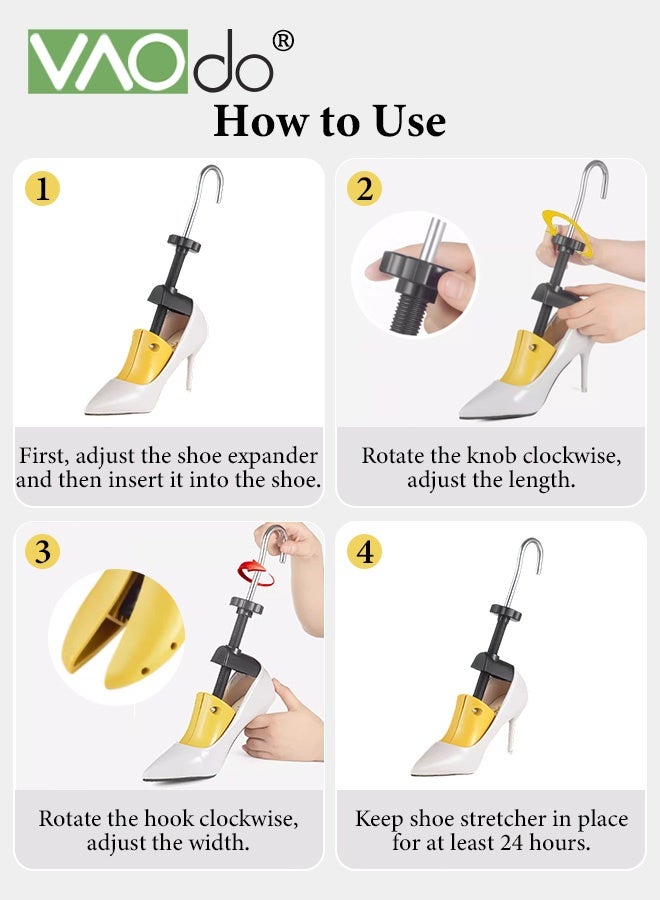 VAOdo®

How to Use

1

First, adjust the shoe expander and then insert it into the shoe.

2

Rotate the knob clockwise, adjust the length.

3

Rotate the hook clockwise, adjust the width.

4

Keep shoe stretcher in place for at least 24 hours.