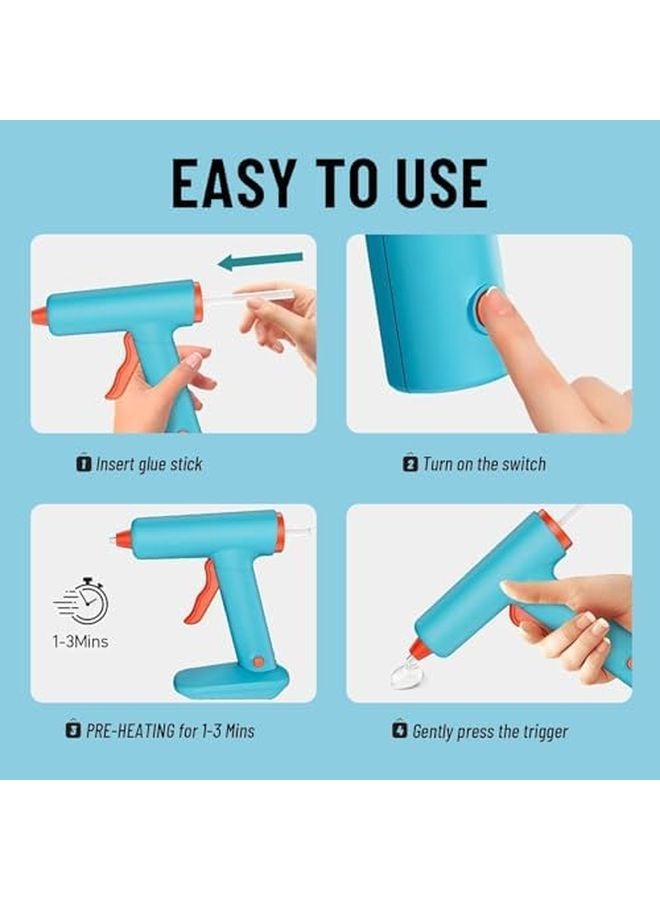 EASY TO USE

1 Insert glue stick

2 Turn on the switch

1-3Mins

3 PRE-HEATING for 1-3 Mins

4 Gently press the trigger