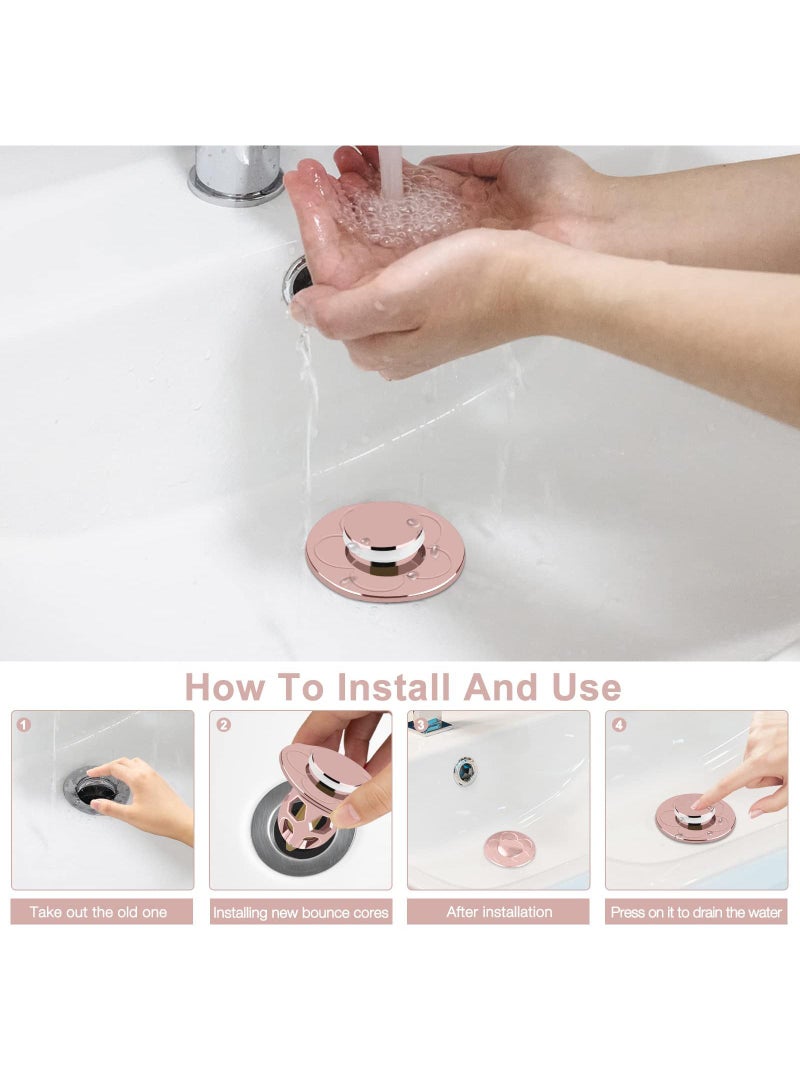 How To Install And Use

1
Take out the old one

2
Installing new bounce cores

3
After installation

4
Press on it to drain the water