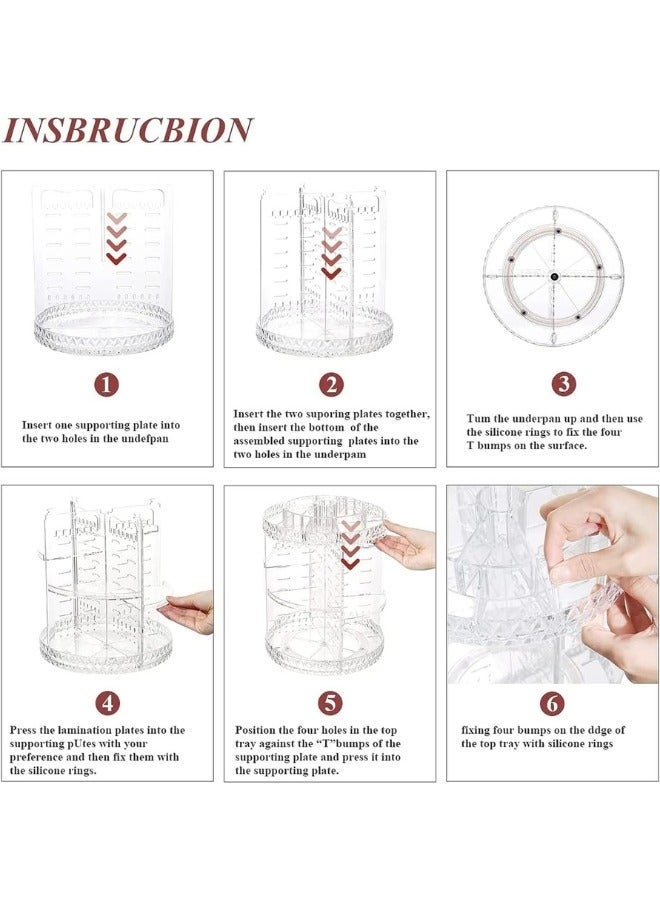 INSBRUCBION

1

Insert one supporting plate into the two holes in the undefpan

2

Insert the two suporing plates together, then insert the bottom of the assembled supporting plates into the two holes in the underpam

3

Tum the underpan up and then use the silicone rings to fix the four T bumps on the surface.

4

Press the lamination plates into the supporting pUtes with your preference and then fix them with the silicone rings.

5

Position the four holes in the top tray against the "T"bumps of the supporting plate and press it into the supporting plate.

6

fixing four bumps on the ddge of the top tray with silicone rings