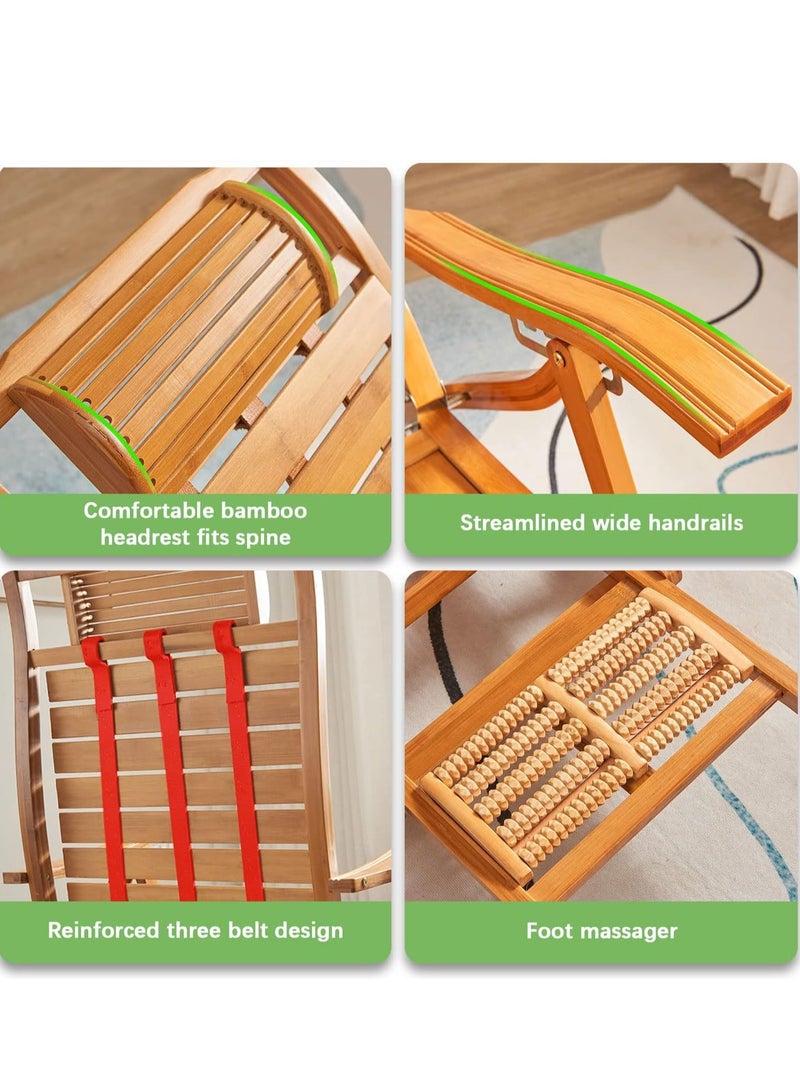 Comfortable bamboo headrest fits spine

Streamlined wide handrails

Reinforced three belt design

Foot massager