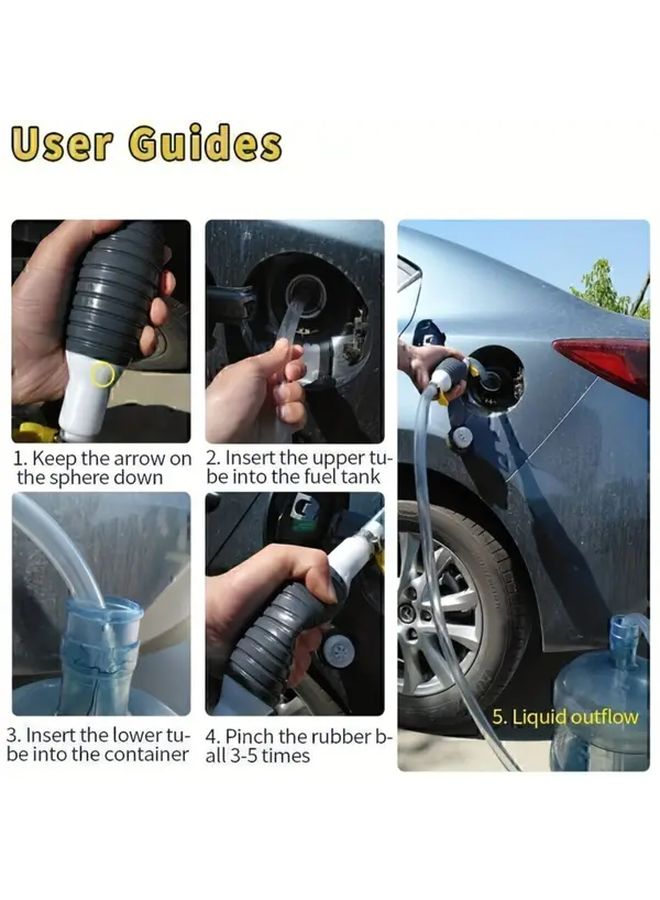 User Guides

1. Keep the arrow on the sphere down

2. Insert the upper tube into the fuel tank

3. Insert the lower tube into the container

4. Pinch the rubber ball 3-5 times

5. Liquid outflow