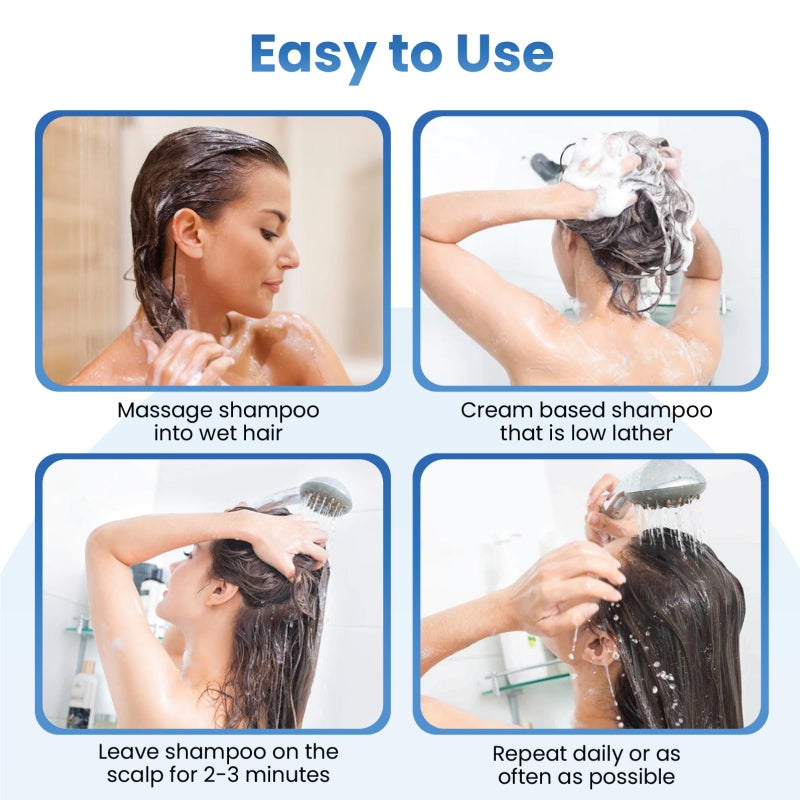 Easy to Use

Massage shampoo into wet hair

Cream based shampoo that is low lather

Leave shampoo on the scalp for 2-3 minutes

Repeat daily or as often as possible