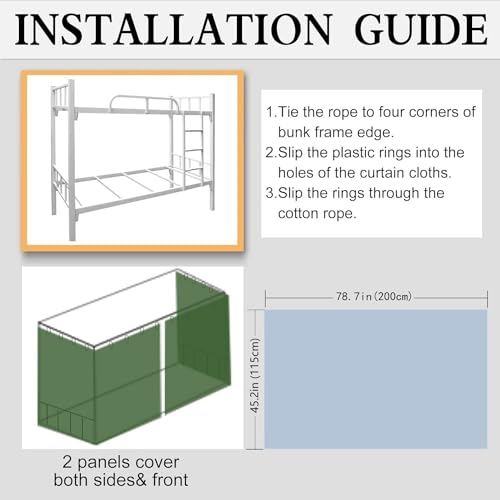 INSTALLATION GUIDE

1.Tie the rope to four corners of bunk frame edge.
2.Slip the plastic rings into the holes of the curtain cloths.
3.Slip the rings through the cotton rope.

78.7in(200cm)

45.2in (115cm)

2 panels cover both sides& front