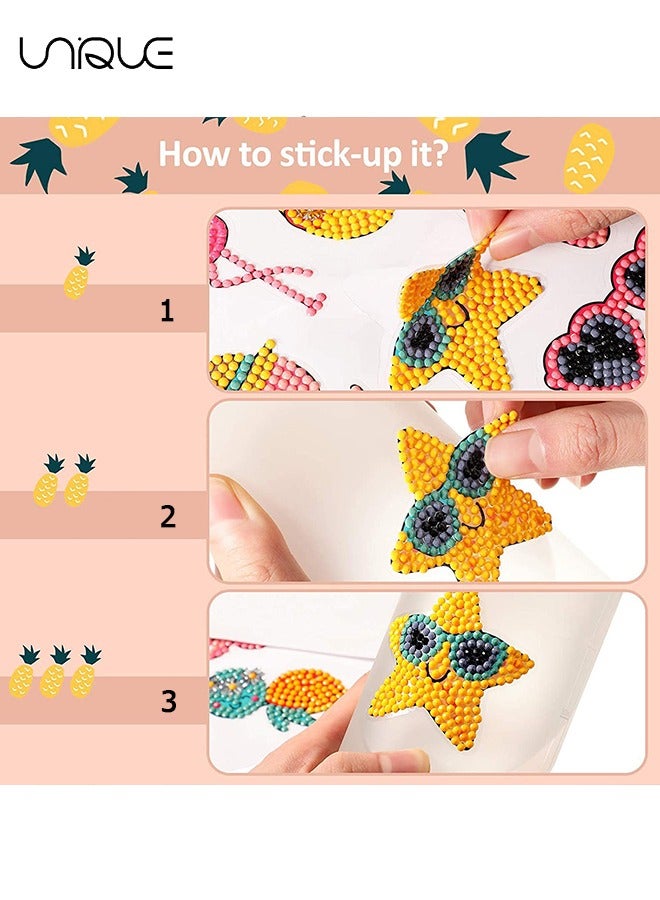 UNIQUE

How to stick-up it?

1

2

3