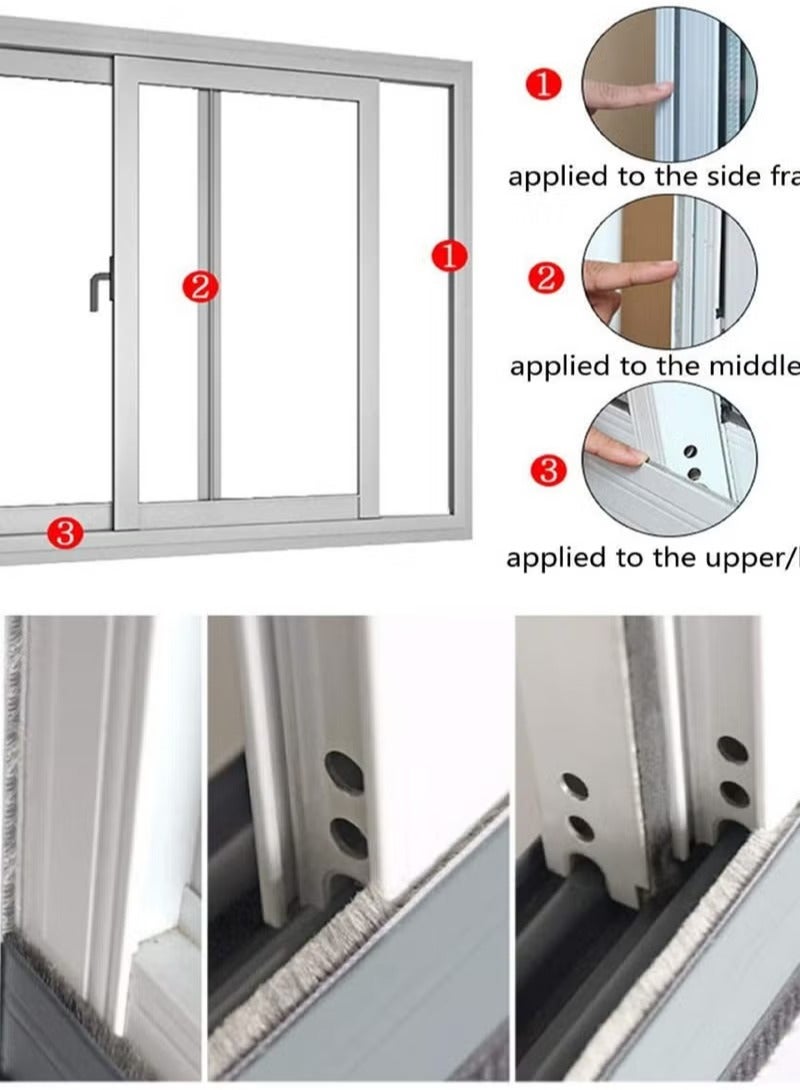 2

1

3

1

applied to the side fra

2

applied to the middle

3

applied to the upper/