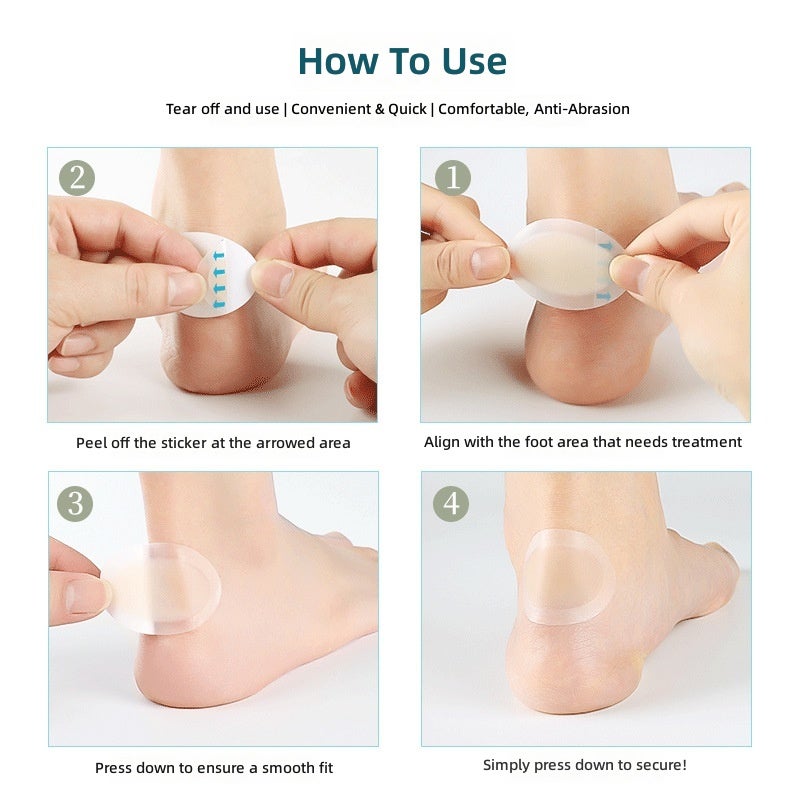 How To Use

Tear off and use | Convenient & Quick | Comfortable, Anti-Abrasion

2

Peel off the sticker at the arrowed area

1

Align with the foot area that needs treatment

3

Press down to ensure a smooth fit

4

Simply press down to secure!