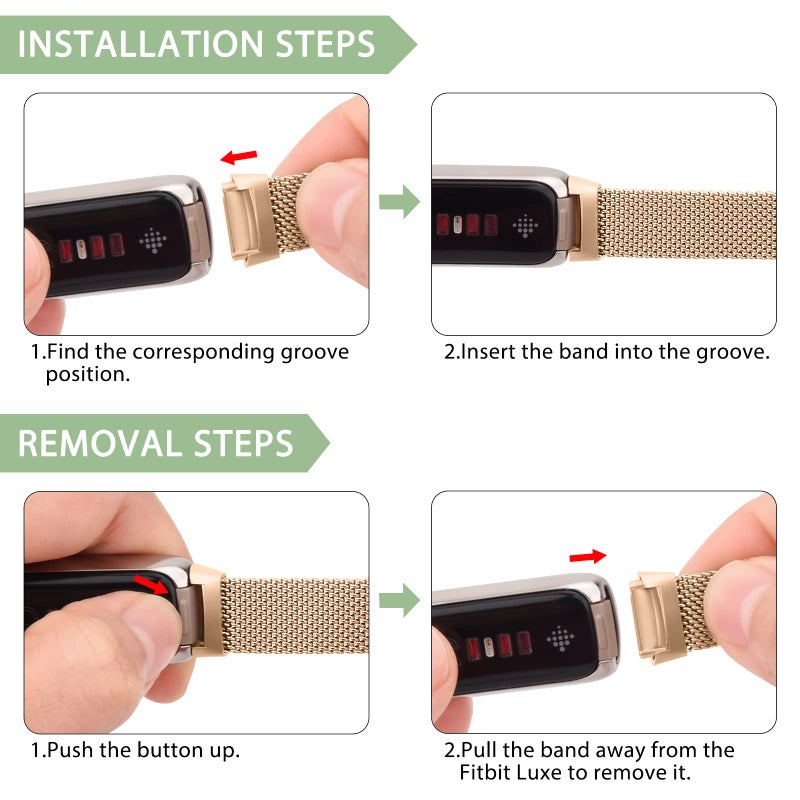 INSTALLATION STEPS

1.Find the corresponding groove position.

2.Insert the band into the groove.

REMOVAL STEPS

1.Push the button up.

2.Pull the band away from the Fitbit Luxe to remove it.