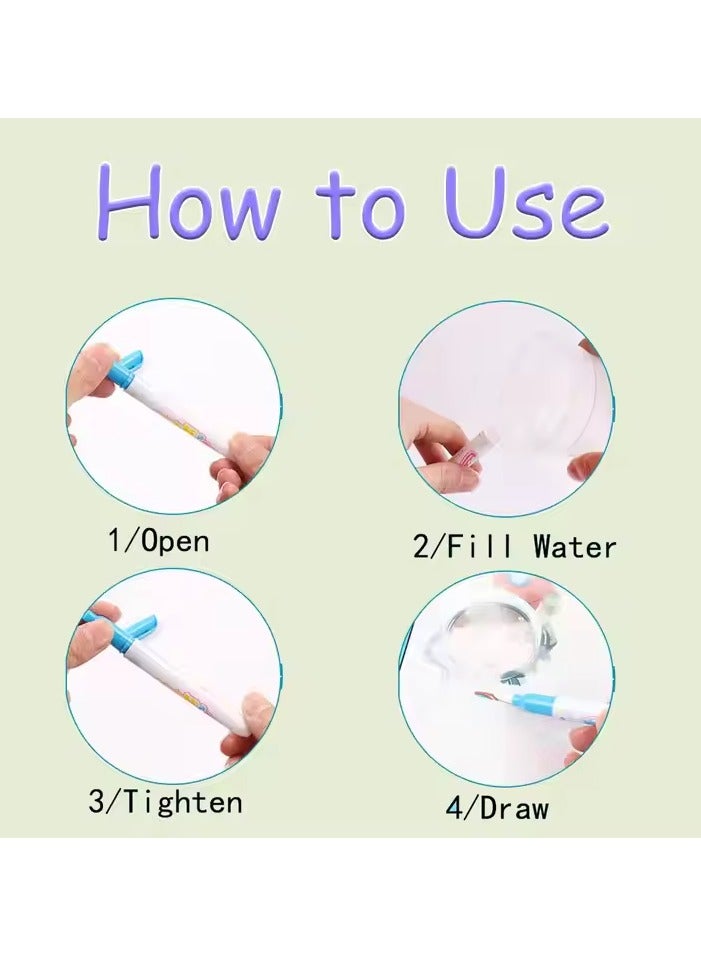 How to Use

1/Open

2/Fill Water

3/Tighten

4/Draw