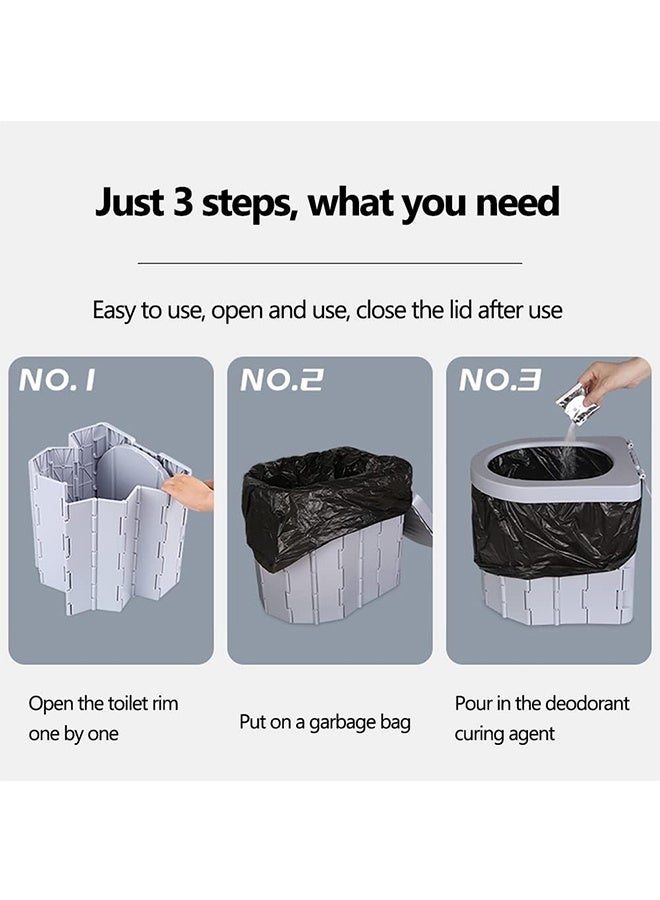 Just 3 steps, what you need

Easy to use, open and use, close the lid after use

NO.1

NO.2

NO.3

Open the toilet rim one by one

Put on a garbage bag

Pour in the deodorant curing agent